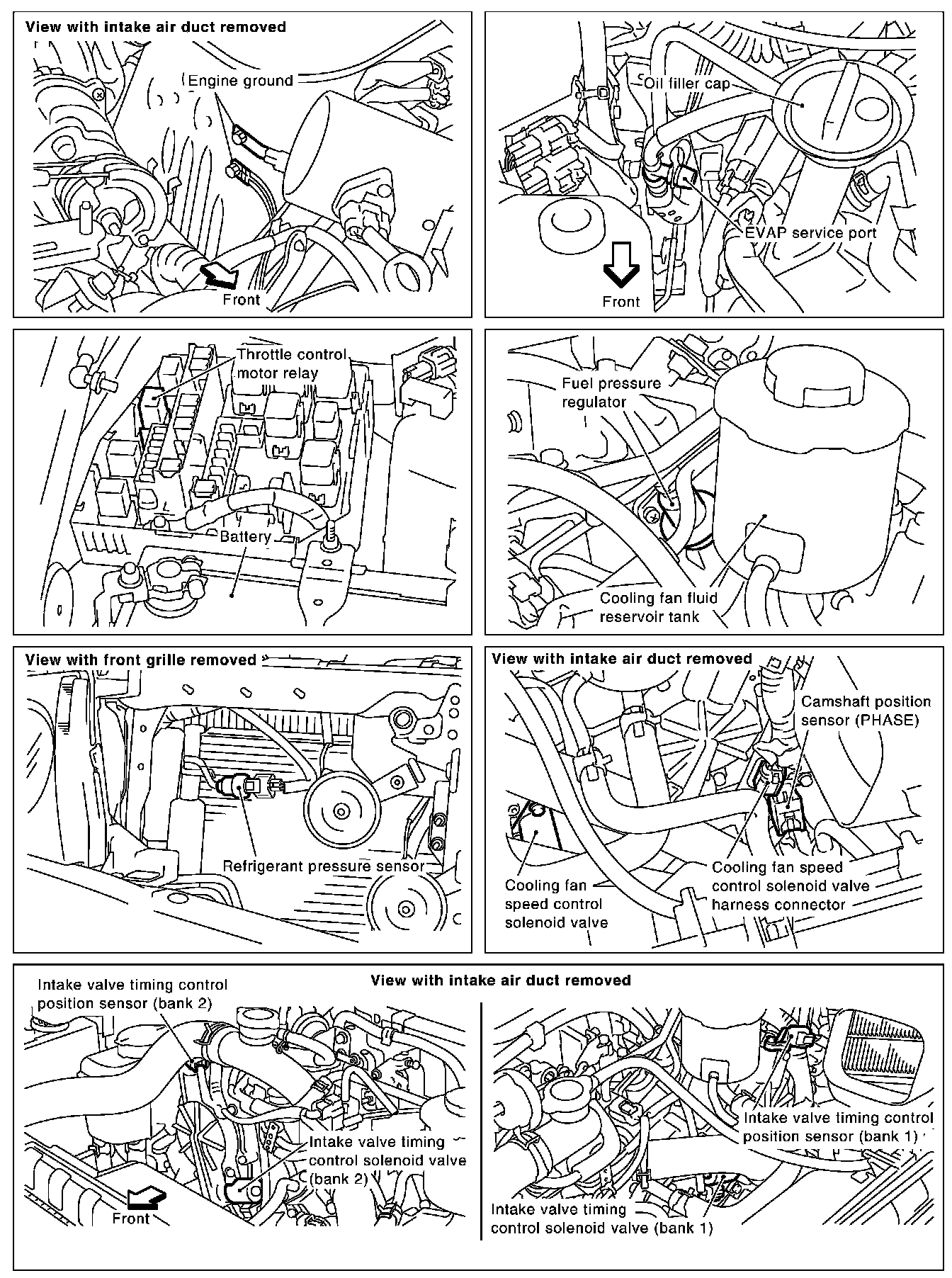 View with intake air duct removed

Engine ground

Front

Oil filler cap

EVAP service port

Front

Throttle control motor relay

Battery

Fuel pressure regulator

Cooling fan fluid reservoir tank

View with front grille removed

Refrigerant pressure sensor

View with intake air duct removed

Camshaft position sensor (PHASE)

Cooling fan speed control solenoid valve

Cooling fan speed control solenoid valve harness connector

View with intake air duct removed

Intake valve timing control position sensor (bank 2)

Intake valve timing control solenoid valve (bank 2)

Front

Intake valve timing control position sensor (bank 1)

Intake valve timing control solenoid valve (bank 1)