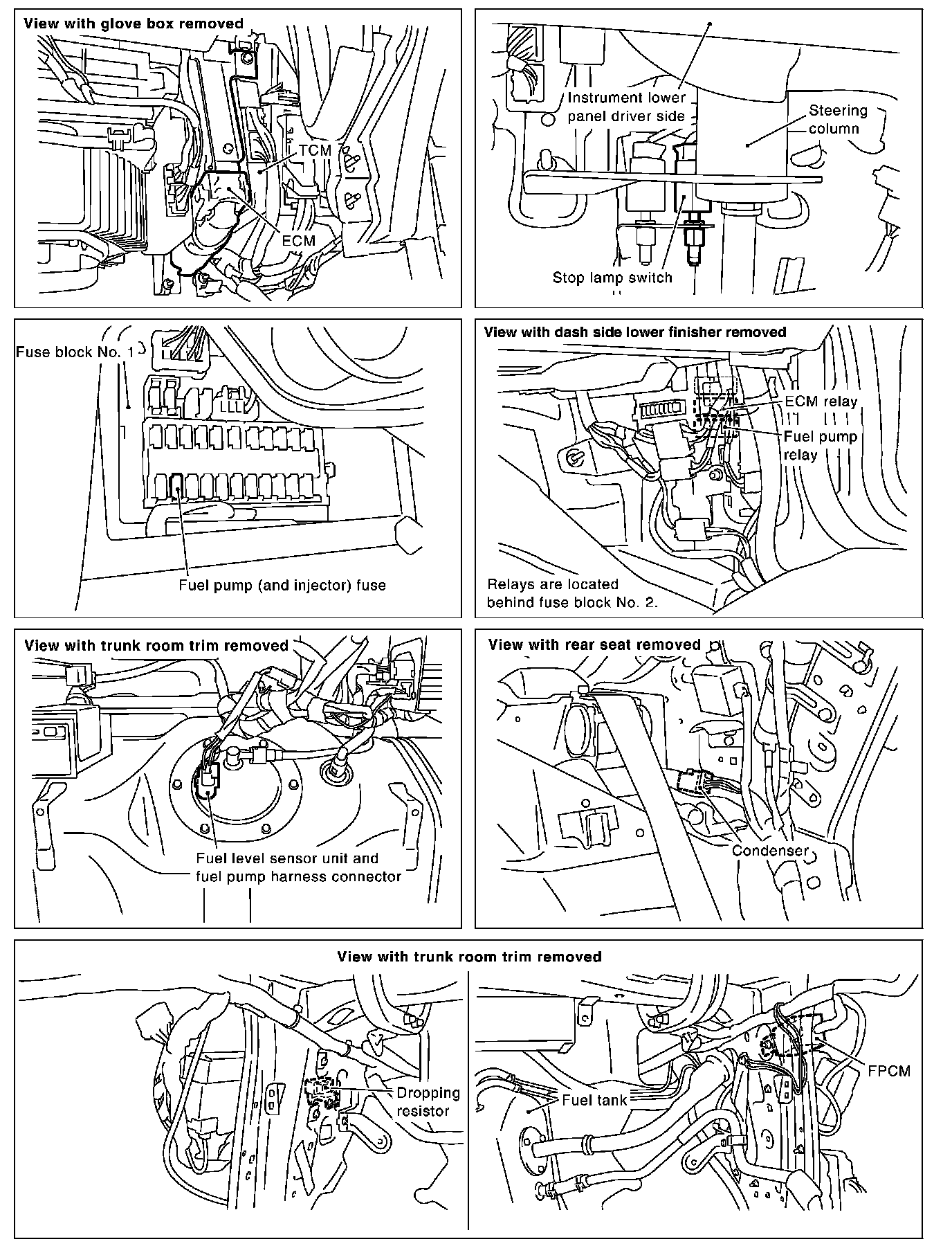 View with glove box removed

TCM

ECM

Instrument lower panel driver side

Steering column

Stop lamp switch

Fuse block No. 1

Fuel pump (and injector) fuse

View with dash side lower finisher removed

ECM relay

Fuel pump relay

Relays are located behind fuse block No. 2.

View with trunk room trim removed

Fuel level sensor unit and fuel pump harness connector

View with rear seat removed

Condenser

View with trunk room trim removed

Dropping resistor

Fuel tank

FPCM