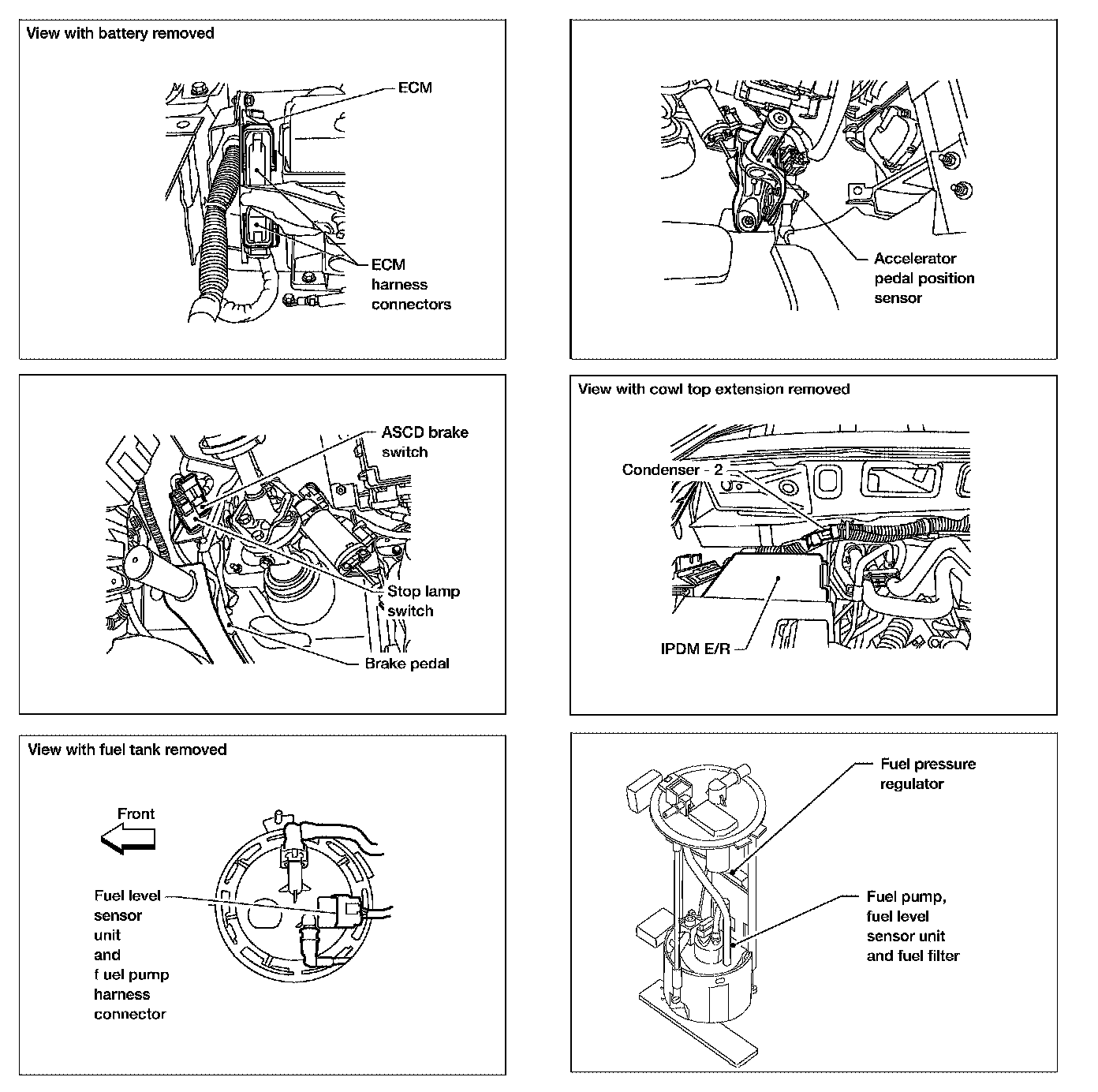 View with battery removed

ECM

ECM harness connectors

Accelerator pedal position sensor

ASCD brake switch

Stop lamp switch

Brake pedal

View with cowl top extension removed

Condenser - 2

IPDM E/R

View with fuel tank removed

Front

Fuel level sensor unit and f uel pump harness connector

Fuel pressure regulator

Fuel pump, fuel level sensor unit and fuel filter