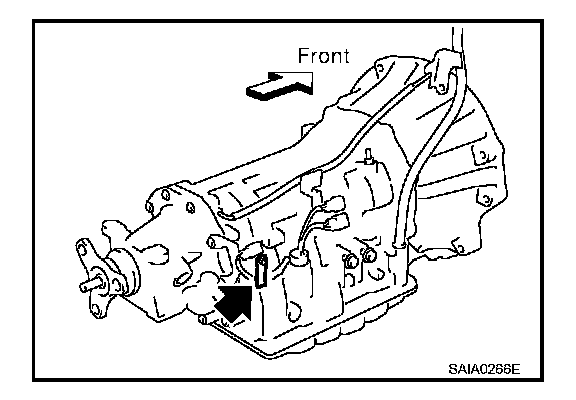 Front

SAIA0266E