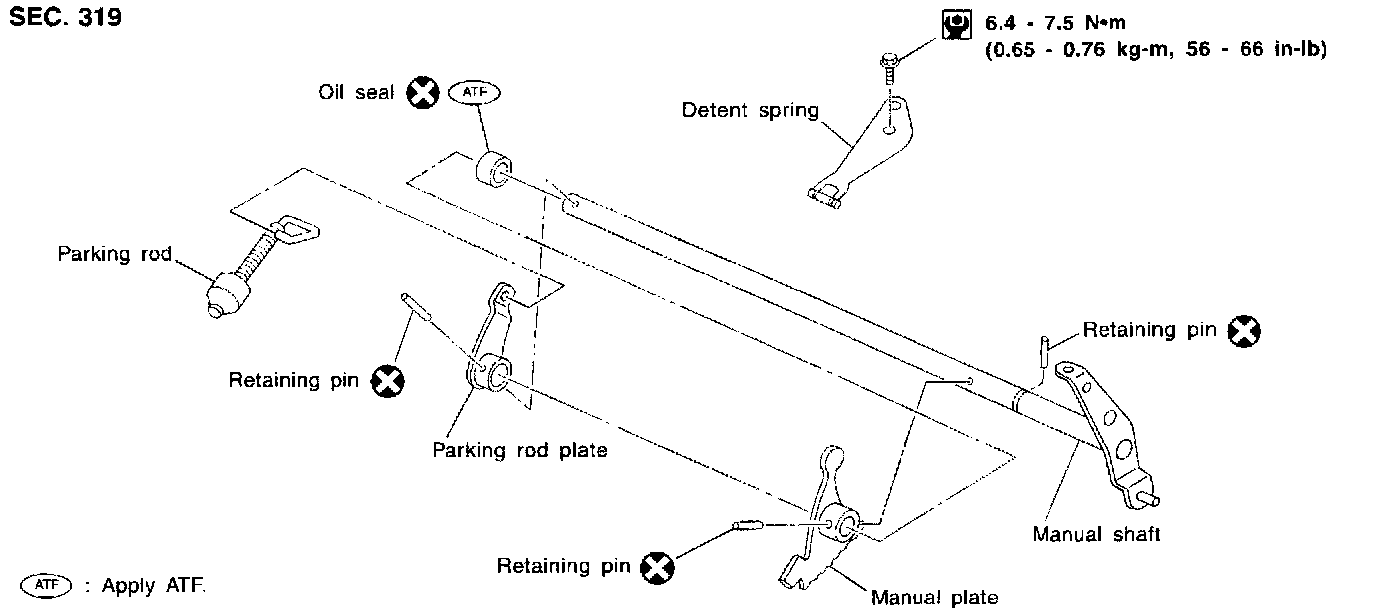 SEC. 319

6.4 - 7.5 N•m
(0.65 - 0.76 kg-m, 56 - 66 in-lb)

Oil seal ATF

Detent spring

Parking rod

Retaining pin

Retaining pin

Parking rod plate

Manual shaft

Retaining pin

Manual plate

ATF : Apply ATF.