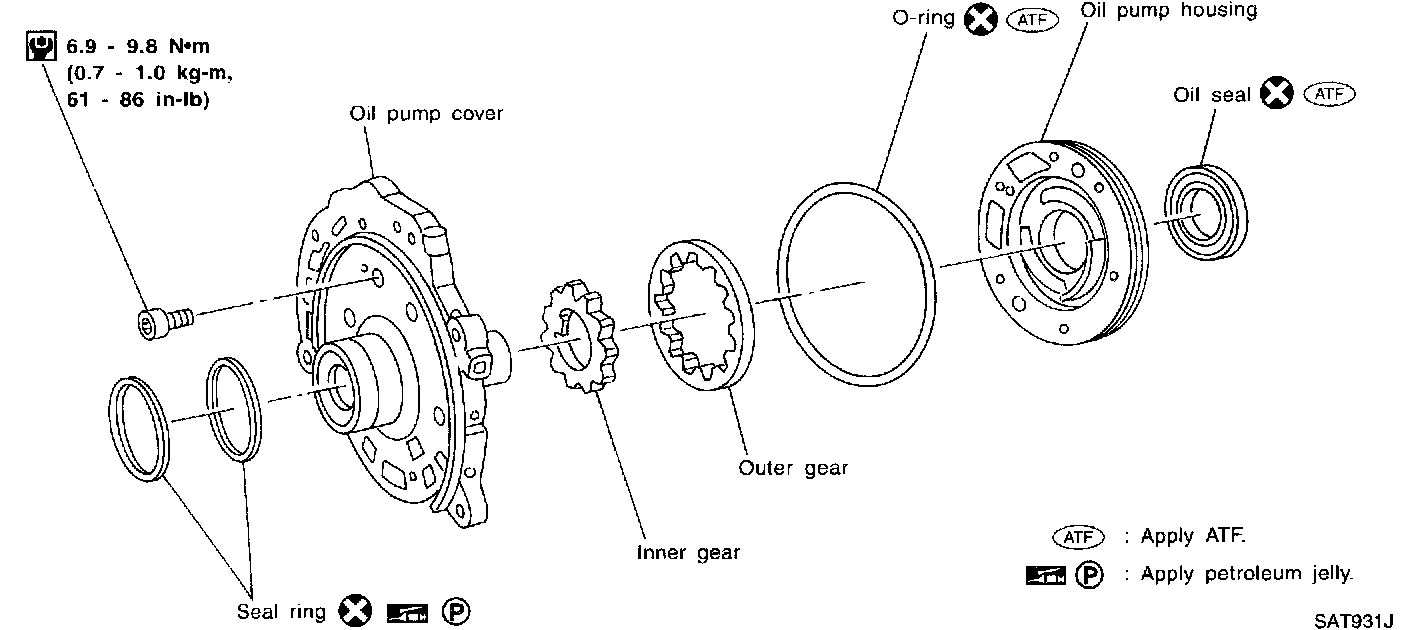 6.9 - 9.8 N•m (0.7 - 1.0 kg-m, 61 - 86 in-lb)

Oil pump cover

O-ring ATF

Oil pump housing

Oil seal ATF

Outer gear

Inner gear

Seal ring P

ATF : Apply ATF.

P : Apply petroleum jelly.

SAT931J