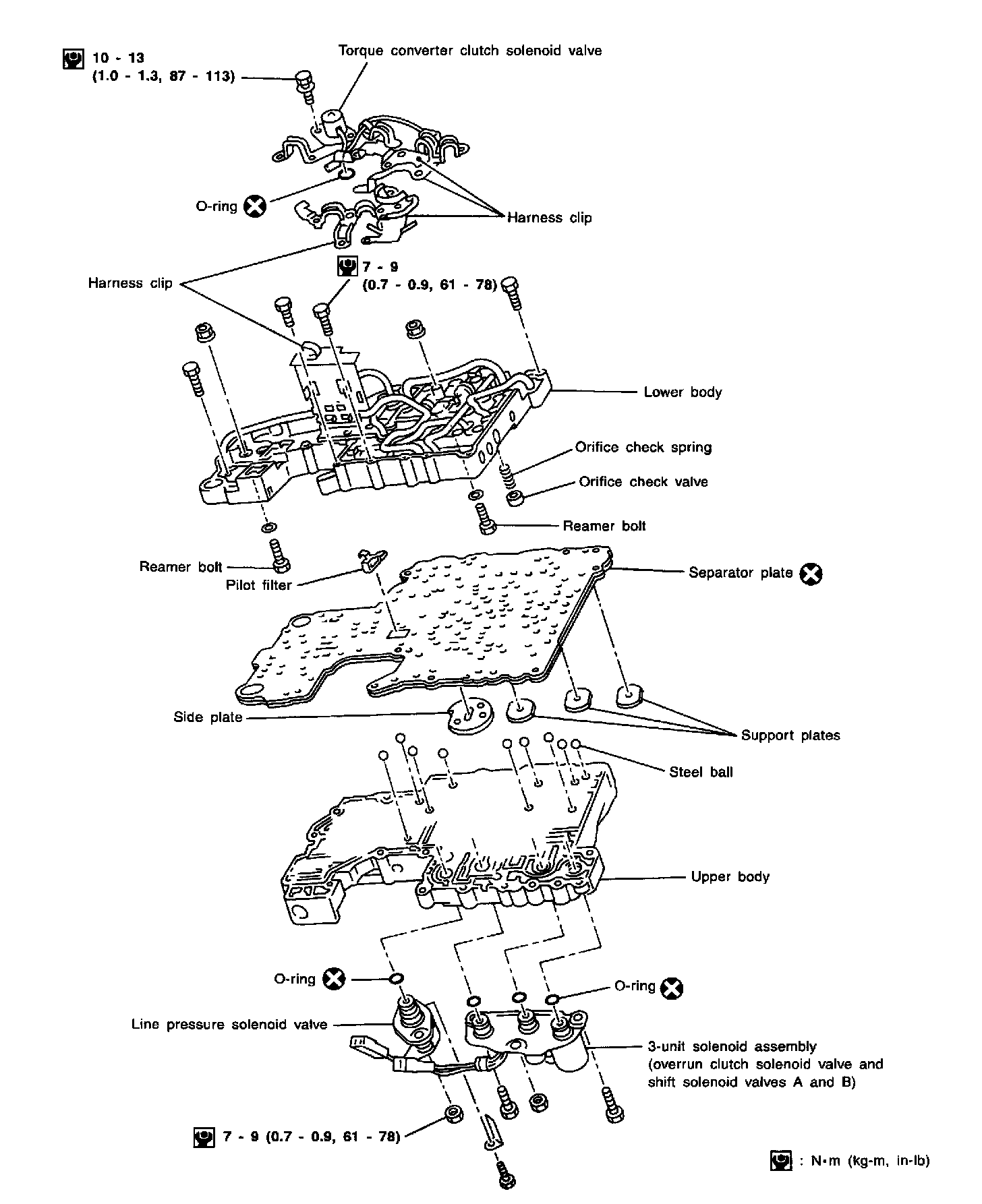 10 - 13
(1.0 - 1.3, 87 - 113)

Torque converter clutch solenoid valve

O-ring

Harness clip

Harness clip

7 - 9
(0.7 - 0.9, 61 - 78)

Lower body

Orifice check spring

Orifice check valve

Reamer bolt

Reamer bolt

Pilot filter

Separator plate

Side plate

Support plates

Steel ball

Upper body

O-ring

O-ring

Line pressure solenoid valve

3-unit solenoid assembly
(overrun clutch solenoid valve and shift solenoid valves A and B)

7 - 9 (0.7 - 0.9, 61 - 78)

: N·m (kg-m, in-lb)