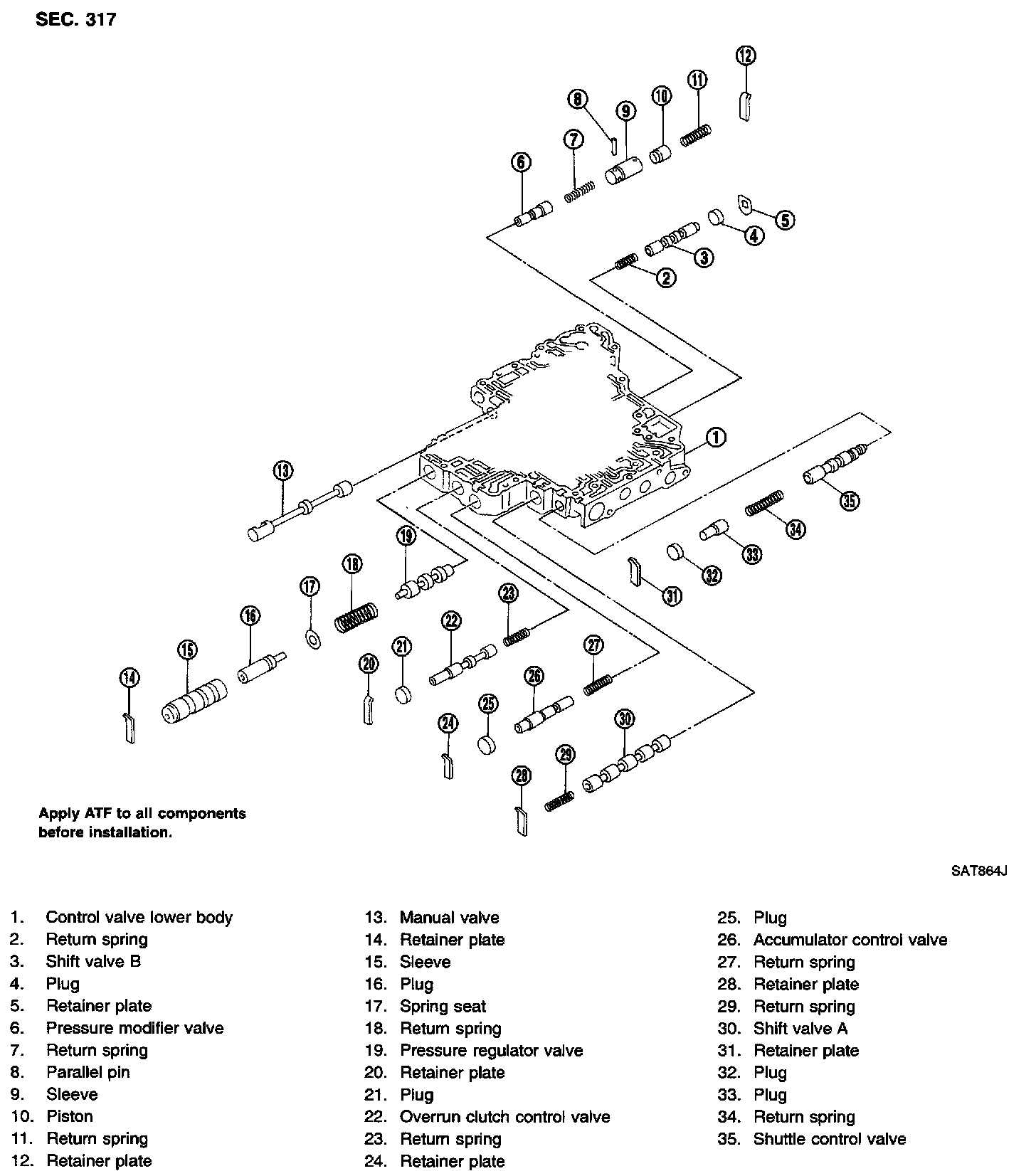 SEC. 317

12
8
9
10
11
6
7
5
4
3
2
1
13
35
34
33
32
31
19
18
17
16
15
14
23
22
21
20
27
26
25
24
30
29
28

Apply ATF to all components before installation.

SAT864J

1. Control valve lower body
2. Return spring
3. Shift valve B
4. Plug
5. Retainer plate
6. Pressure modifier valve
7. Return spring
8. Parallel pin
9. Sleeve
10. Piston
11. Return spring
12. Retainer plate

13. Manual valve
14. Retainer plate
15. Sleeve
16. Plug
17. Spring seat
18. Return spring
19. Pressure regulator valve
20. Retainer plate
21. Plug
22. Overrun clutch control valve
23. Return spring
24. Retainer plate

25. Plug
26. Accumulator control valve
27. Return spring
28. Retainer plate
29. Return spring
30. Shift valve A
31. Retainer plate
32. Plug
33. Plug
34. Return spring
35. Shuttle control valve