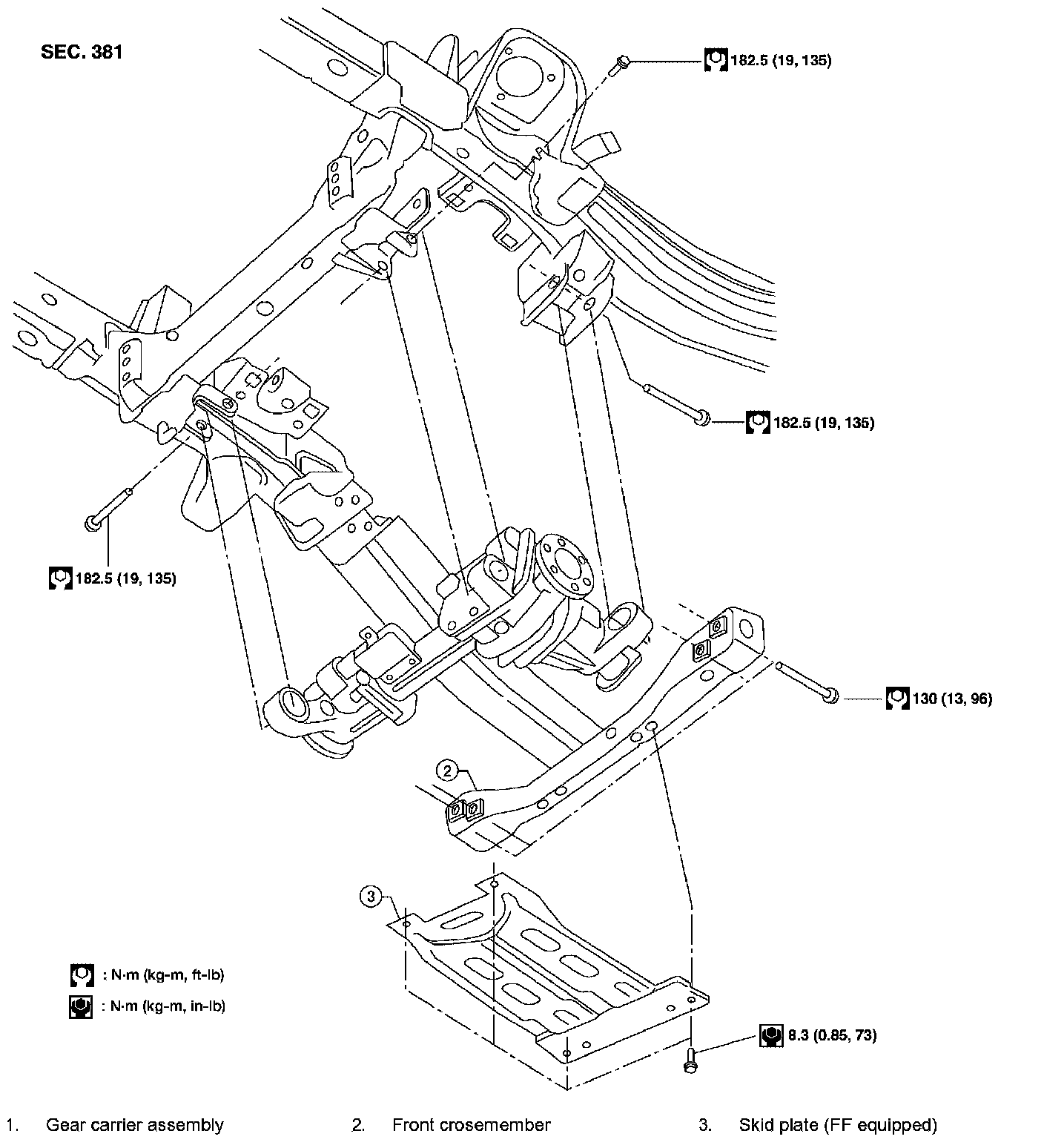 SEC. 381

182.5 (19, 135)

182.5 (19, 135)

182.5 (19, 135)

130 (13, 96)

2

3

: N·m (kg-m, ft-lb)

: N·m (kg-m, in-lb)

8.3 (0.85, 73)

1. Gear carrier assembly
2. Front crosemember
3. Skid plate (FF equipped)