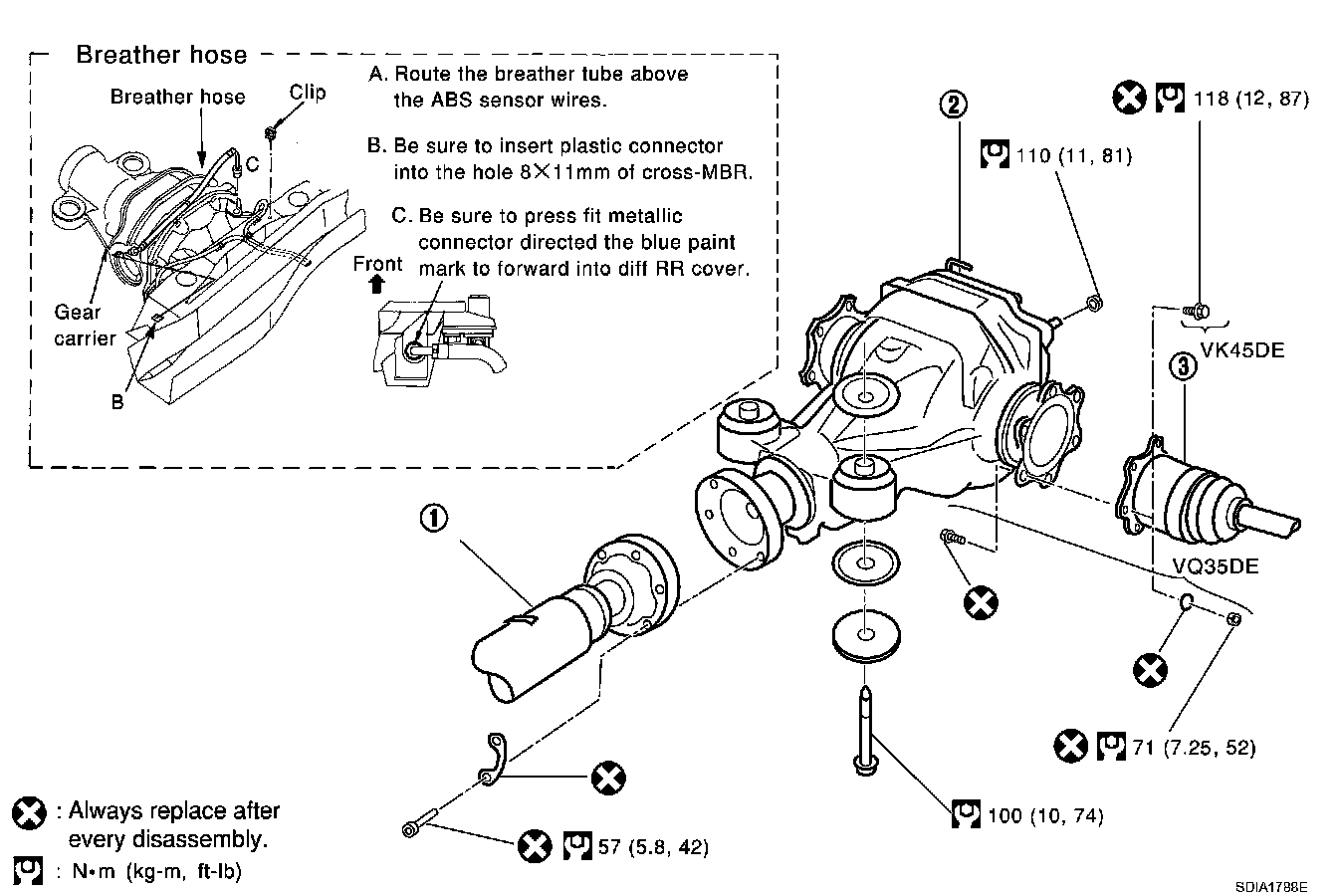 Breather hose

Breather hose

Clip

C

Gear carrier

B

A. Route the breather tube above the ABS sensor wires.

B. Be sure to insert plastic connector into the hole 8×11mm of cross-MBR.

C. Be sure to press fit metallic connector directed the blue paint mark to forward into diff RR cover.

Front

2

110 (11, 81)

118 (12, 87)

VK45DE

3

VQ35DE

1

71 (7.25, 52)

100 (10, 74)

57 (5.8, 42)

: Always replace after every disassembly.

: N•m (kg-m, ft-lb)

SDIA1788E