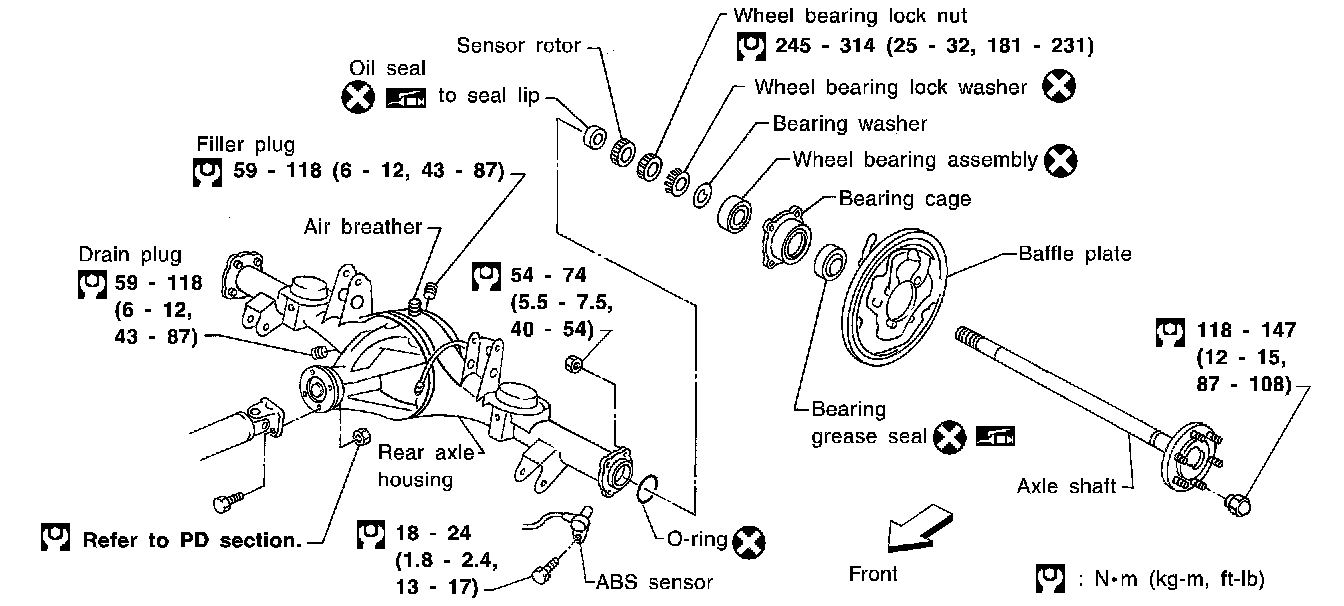 Wheel bearing lock nut
245 - 314 (25 - 32, 181 - 231)

Sensor rotor

Oil seal
to seal lip

Wheel bearing lock washer

Bearing washer

Wheel bearing assembly

Filler plug
59 - 118 (6 - 12, 43 - 87)

Bearing cage

Air breather

Baffle plate

Drain plug
59 - 118
(6 - 12,
43 - 87)

54 - 74
(5.5 - 7.5,
40 - 54)

118 - 147
(12 - 15,
87 - 108)

Bearing
grease seal

Rear axle
housing

Axle shaft

Refer to PD section.

18 - 24
(1.8 - 2.4,
13 - 17)

O-ring

ABS sensor

Front

: N•m (kg-m, ft-lb)