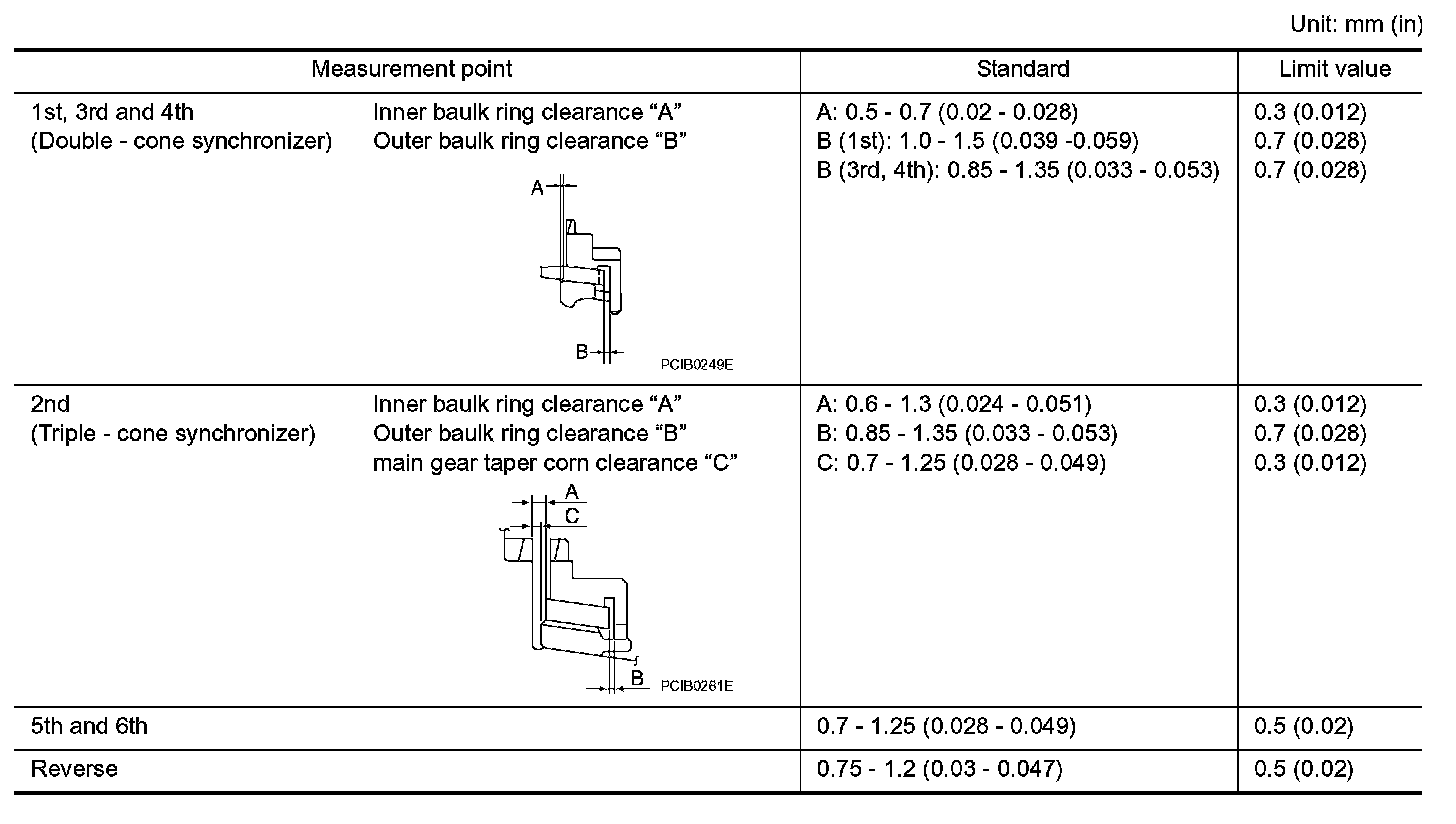 Unit: mm (in)

| Measurement point | | Standard | Limit value |
|---|---|---|---|
| 1st, 3rd and 4th (Double - cone synchronizer) | Inner baulk ring clearance “A” Outer baulk ring clearance “B” A B PCIB0249E | A: 0.5 - 0.7 (0.02 - 0.028) B (1st): 1.0 - 1.5 (0.039 -0.059) B (3rd, 4th): 0.85 - 1.35 (0.033 - 0.053) | 0.3 (0.012) 0.7 (0.028) 0.7 (0.028) |
| 2nd (Triple - cone synchronizer) | Inner baulk ring clearance “A” Outer baulk ring clearance “B” main gear taper corn clearance “C” A C B PCIB0261E | A: 0.6 - 1.3 (0.024 - 0.051) B: 0.85 - 1.35 (0.033 - 0.053) C: 0.7 - 1.25 (0.028 - 0.049) | 0.3 (0.012) 0.7 (0.028) 0.3 (0.012) |
| 5th and 6th | | 0.7 - 1.25 (0.028 - 0.049) | 0.5 (0.02) |
| Reverse | | 0.75 - 1.2 (0.03 - 0.047) | 0.5 (0.02) |