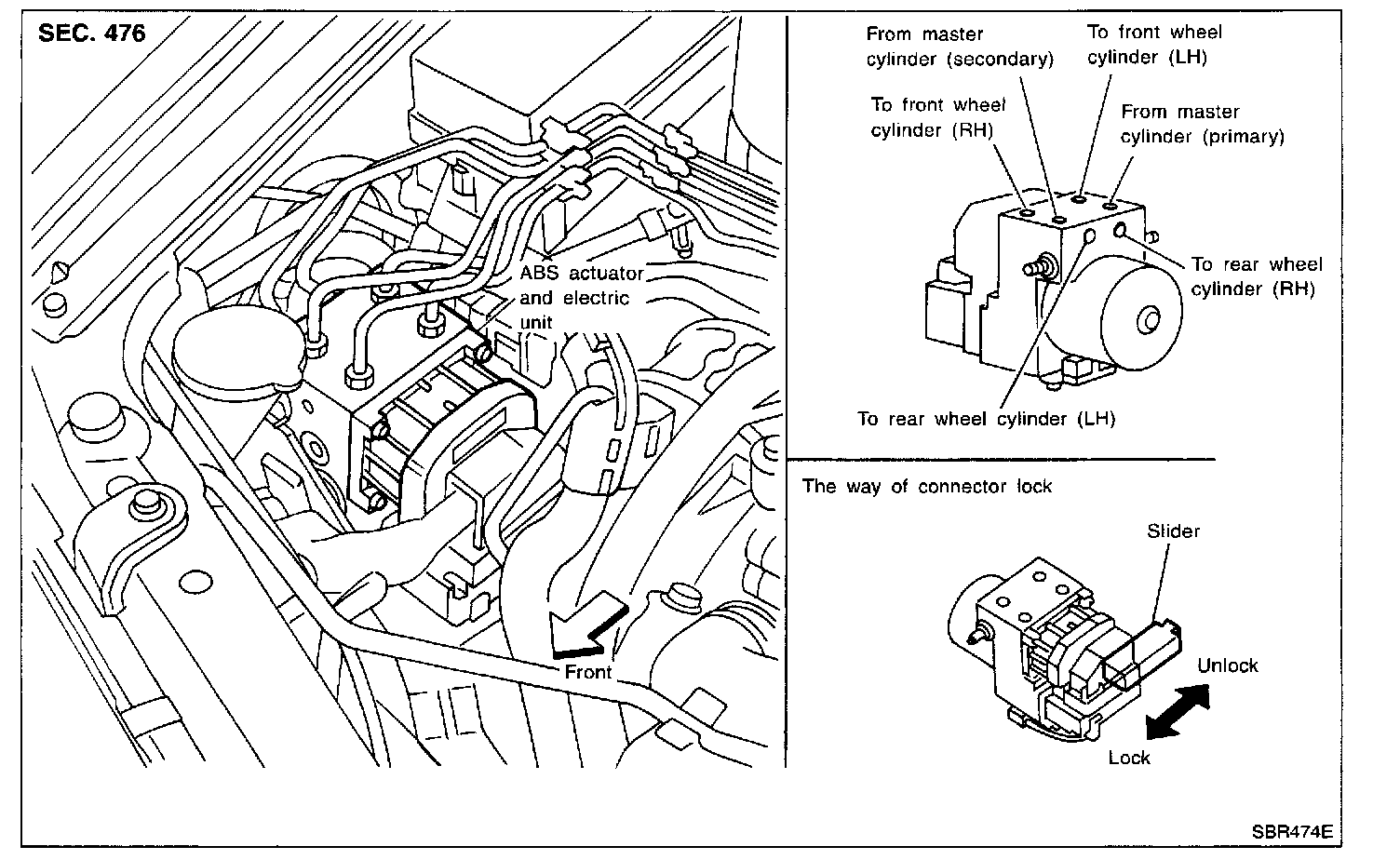 SEC. 476

ABS actuator and electric unit

Front

From master cylinder (secondary)

To front wheel cylinder (LH)

To front wheel cylinder (RH)

From master cylinder (primary)

To rear wheel cylinder (RH)

To rear wheel cylinder (LH)

The way of connector lock

Slider

Unlock

Lock

SBR474E