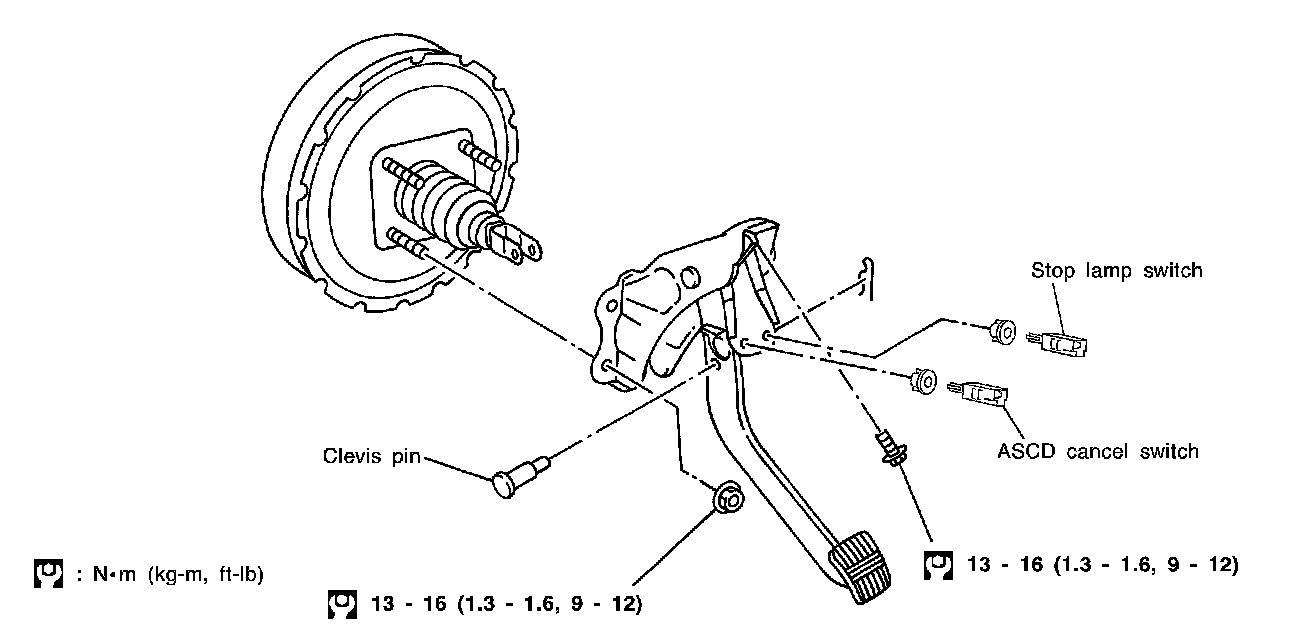 Stop lamp switch

ASCD cancel switch

Clevis pin

: N•m (kg-m, ft-lb)

13 - 16 (1.3 - 1.6, 9 - 12)

13 - 16 (1.3 - 1.6, 9 - 12)