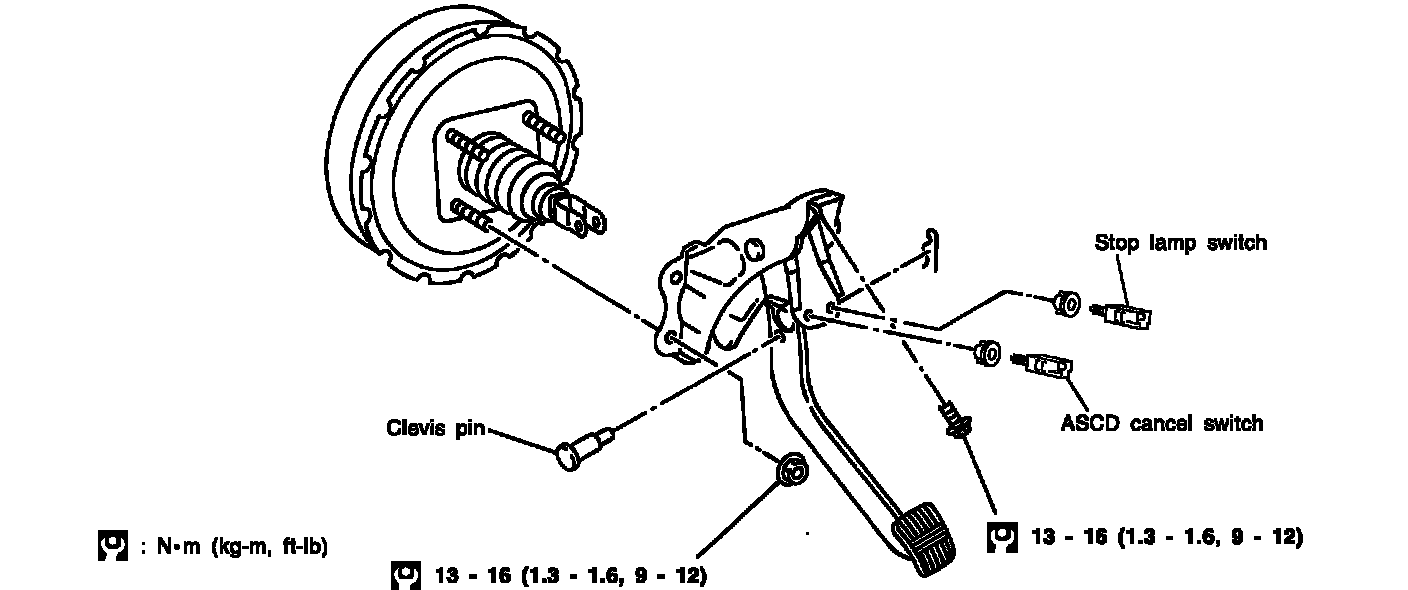 Stop lamp switch

ASCD cancel switch

Clevis pin

: N•m (kg-m, ft-lb)

13 - 16 (1.3 - 1.6, 9 - 12)

13 - 16 (1.3 - 1.6, 9 - 12)