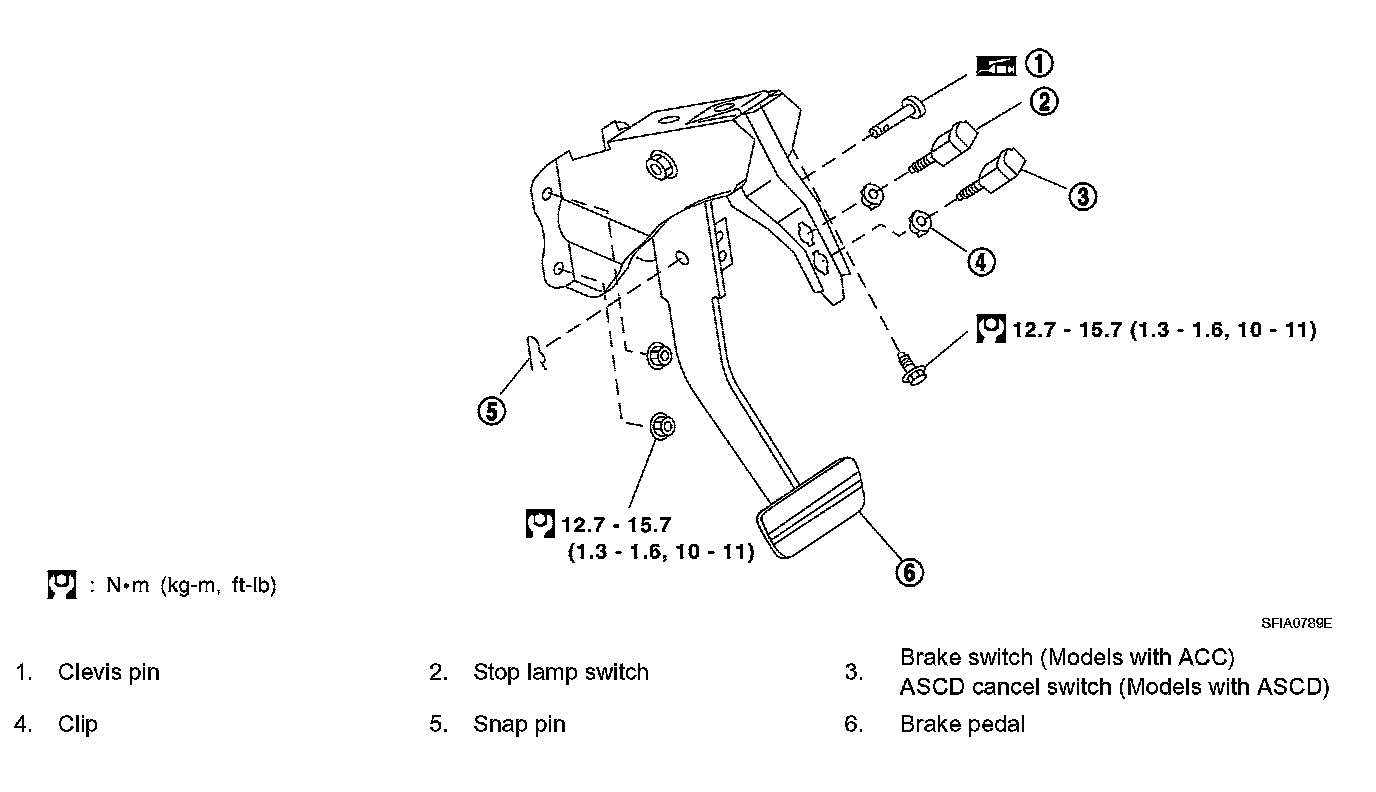 1
2
3
4
12.7 - 15.7 (1.3 - 1.6, 10 - 11)
5
12.7 - 15.7 (1.3 - 1.6, 10 - 11)
6

: N•m (kg-m, ft-lb)

SFIA0789E

1. Clevis pin
2. Stop lamp switch
3. Brake switch (Models with ACC) ASCD cancel switch (Models with ASCD)
4. Clip
5. Snap pin
6. Brake pedal