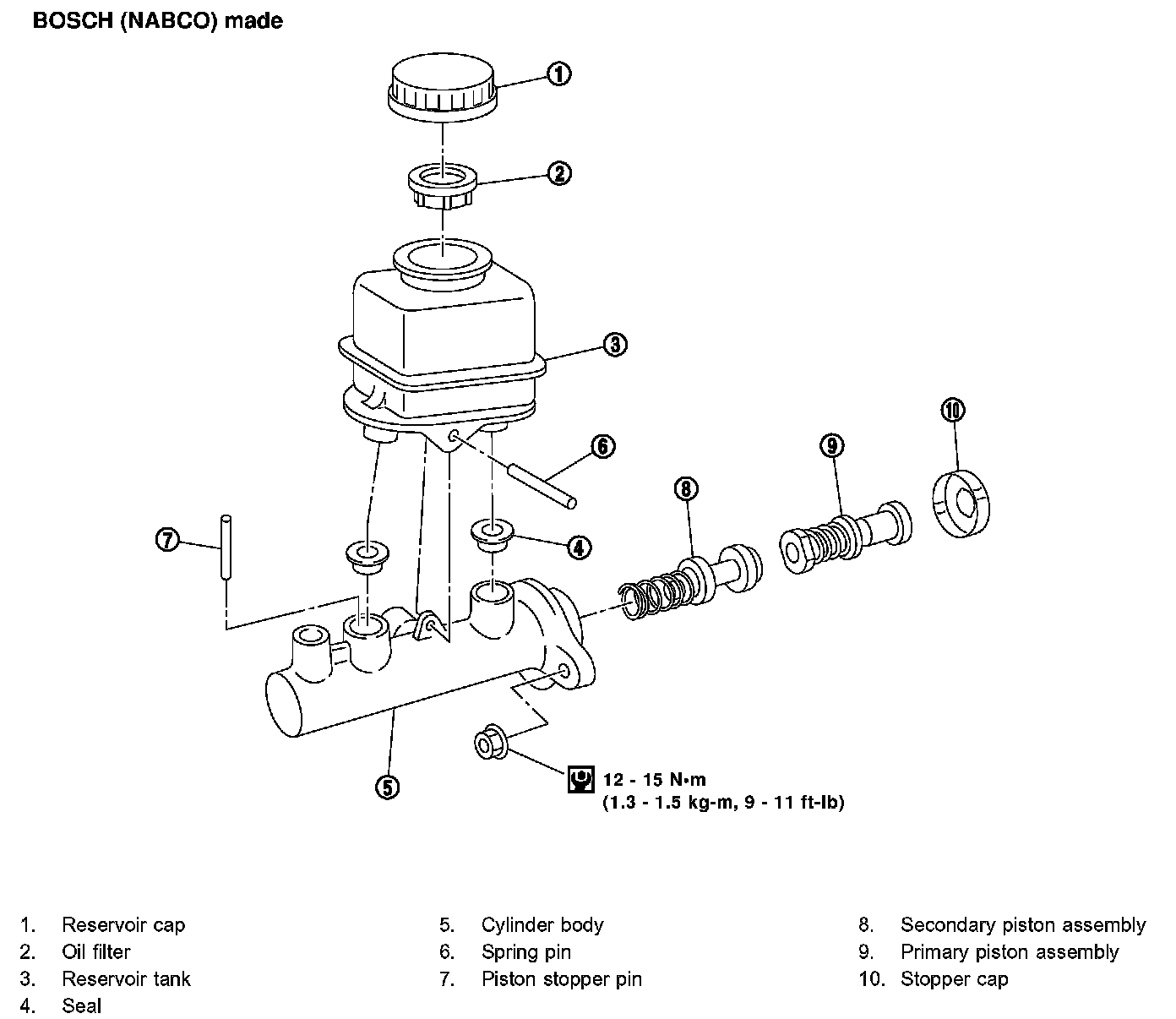 BOSCH (NABCO) made

1
2
3
6
10
9
8
7
4
5

12 - 15 N·m
(1.3 - 1.5 kg-m, 9 - 11 ft-lb)

1. Reservoir cap
2. Oil filter
3. Reservoir tank
4. Seal

5. Cylinder body
6. Spring pin
7. Piston stopper pin

8. Secondary piston assembly
9. Primary piston assembly
10. Stopper cap