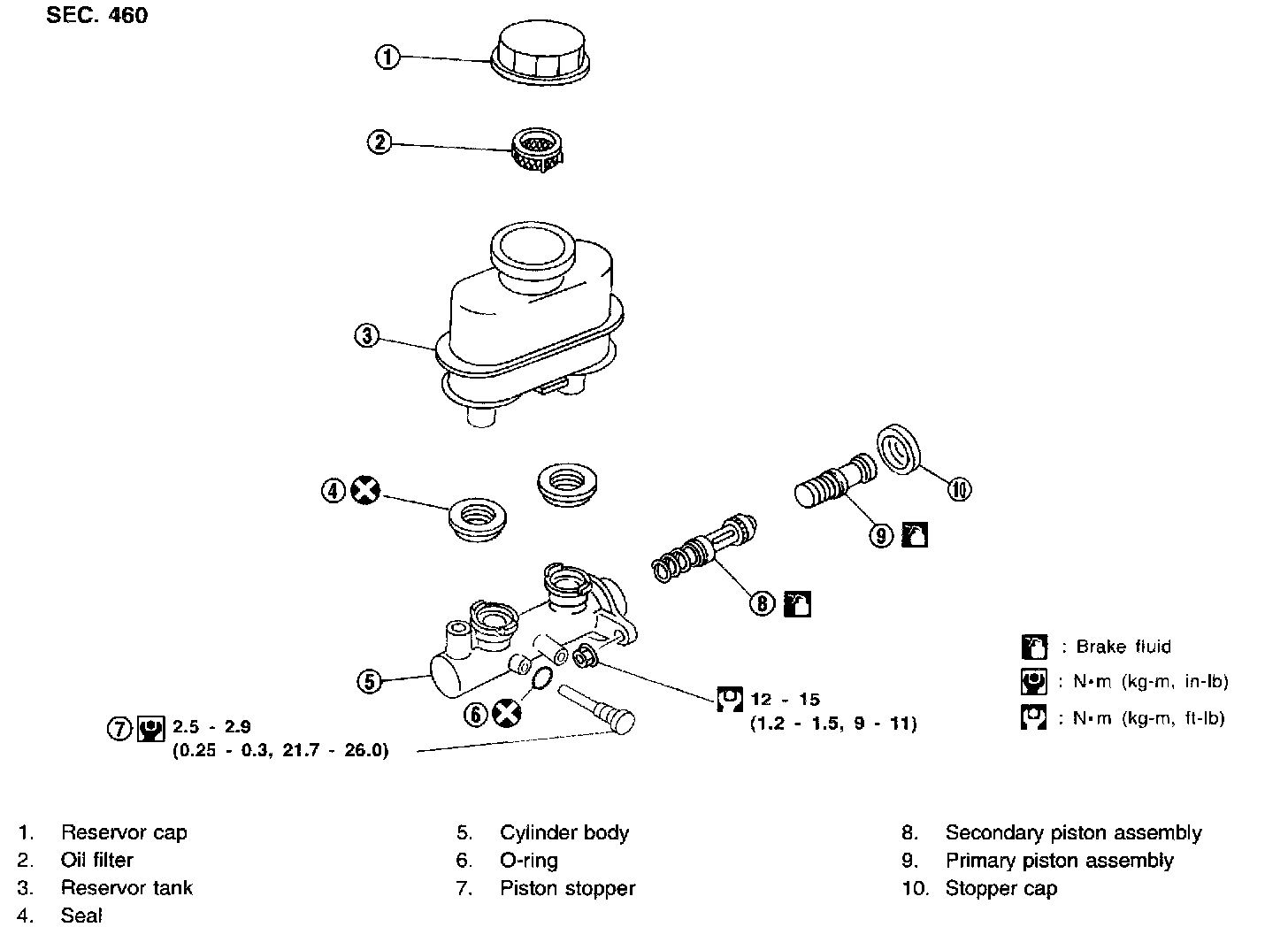 SEC. 460

1

2

3

4

10

9

8

5

6

12 - 15
(1.2 - 1.5, 9 - 11)

7 2.5 - 2.9
(0.25 - 0.3, 21.7 - 26.0)

: Brake fluid
: N•m (kg-m, in-lb)
: N•m (kg-m, ft-lb)

1. Reservor cap
2. Oil filter
3. Reservor tank
4. Seal

5. Cylinder body
6. O-ring
7. Piston stopper

8. Secondary piston assembly
9. Primary piston assembly
10. Stopper cap