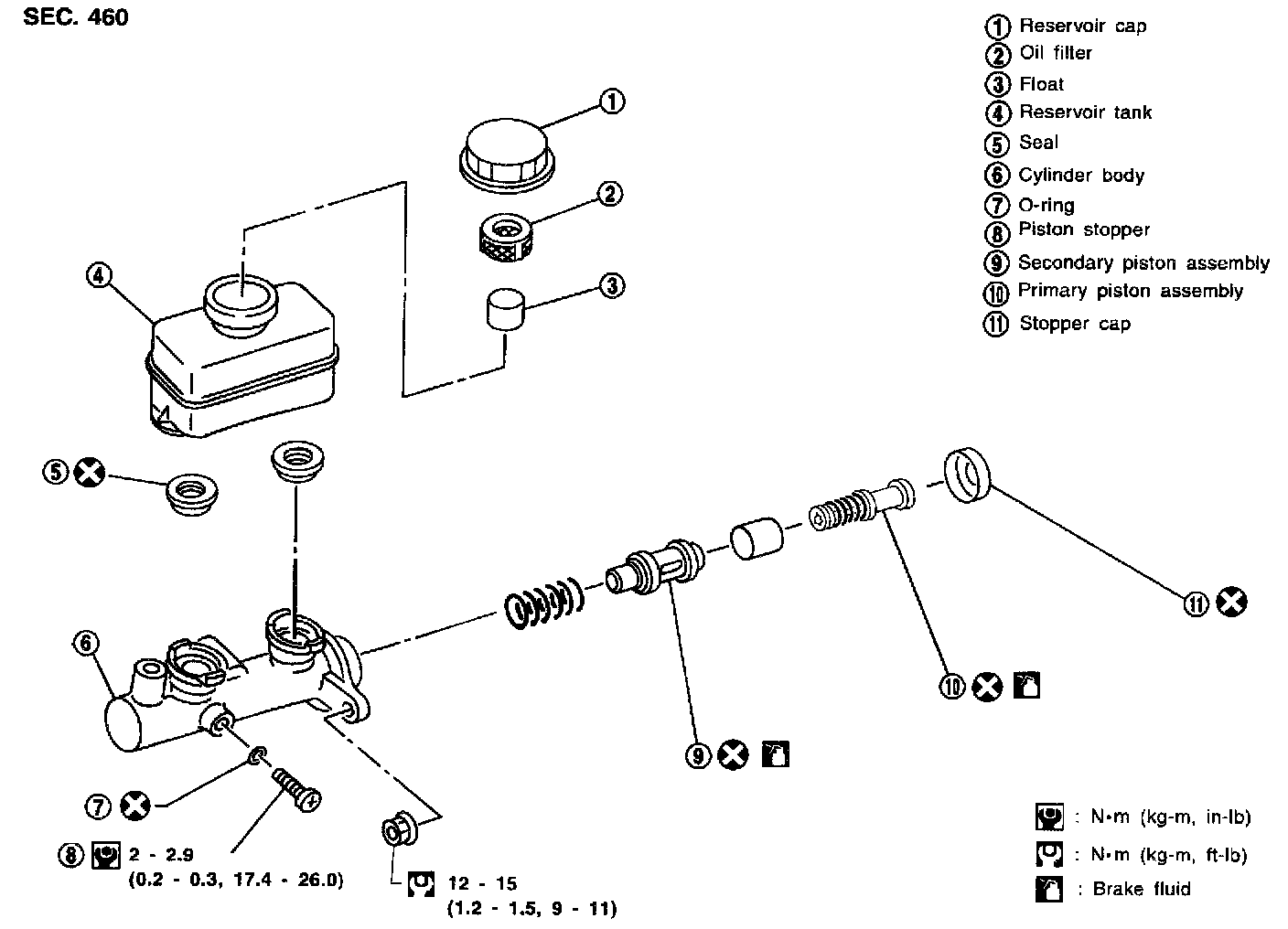 SEC. 460

① Reservoir cap
② Oil filter
③ Float
④ Reservoir tank
⑤ Seal
⑥ Cylinder body
⑦ O-ring
⑧ Piston stopper
⑨ Secondary piston assembly
⑩ Primary piston assembly
⑪ Stopper cap

①
②
③
④
⑤
⑥
⑦
⑧ 2 - 2.9
(0.2 - 0.3, 17.4 - 26.0)
12 - 15
(1.2 - 1.5, 9 - 11)
⑨
⑩
⑪

: N•m (kg-m, in-lb)
: N•m (kg-m, ft-lb)
: Brake fluid