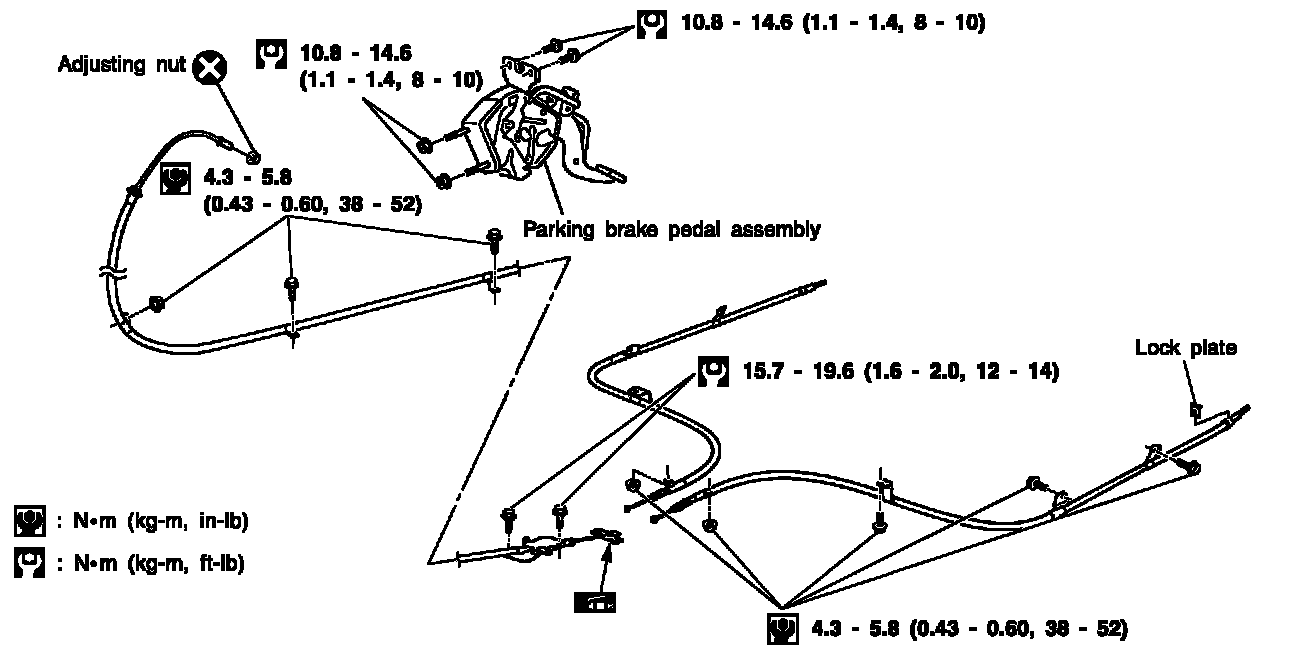 10.8 - 14.6 (1.1 - 1.4, 8 - 10)

Adjusting nut

10.8 - 14.6
(1.1 - 1.4, 8 - 10)

4.3 - 5.8
(0.43 - 0.60, 38 - 52)

Parking brake pedal assembly

Lock plate

15.7 - 19.6 (1.6 - 2.0, 12 - 14)

: N•m (kg-m, in-lb)

: N•m (kg-m, ft-lb)

4.3 - 5.8 (0.43 - 0.60, 38 - 52)