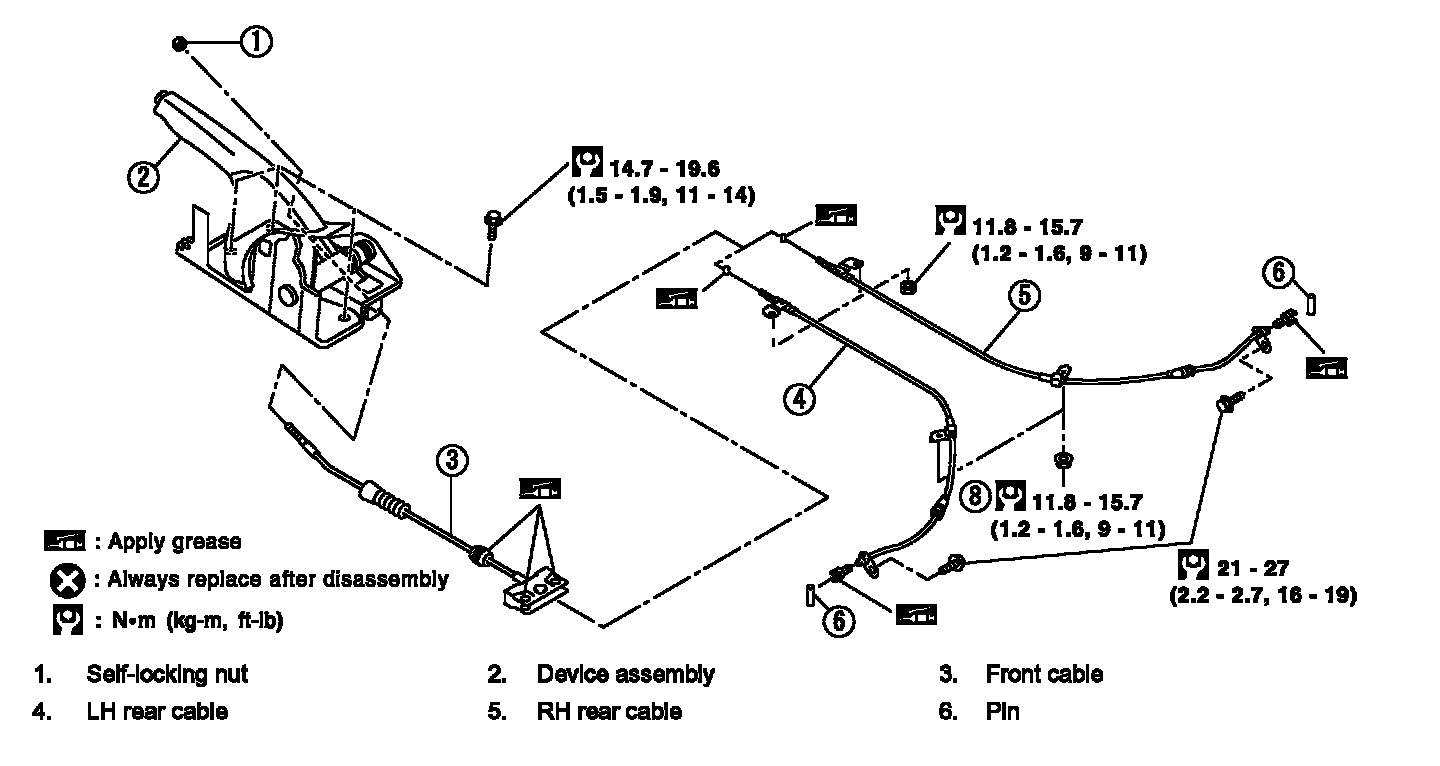 1

2

14.7 - 19.6
(1.5 - 1.9, 11 - 14)

11.8 - 15.7
(1.2 - 1.6, 9 - 11)

6

5

4

3

8 11.8 - 15.7
(1.2 - 1.6, 9 - 11)

21 - 27
(2.2 - 2.7, 16 - 19)

6

: Apply grease
: Always replace after disassembly
: N•m (kg-m, ft-lb)

1. Self-locking nut
2. Device assembly
3. Front cable
4. LH rear cable
5. RH rear cable
6. Pin