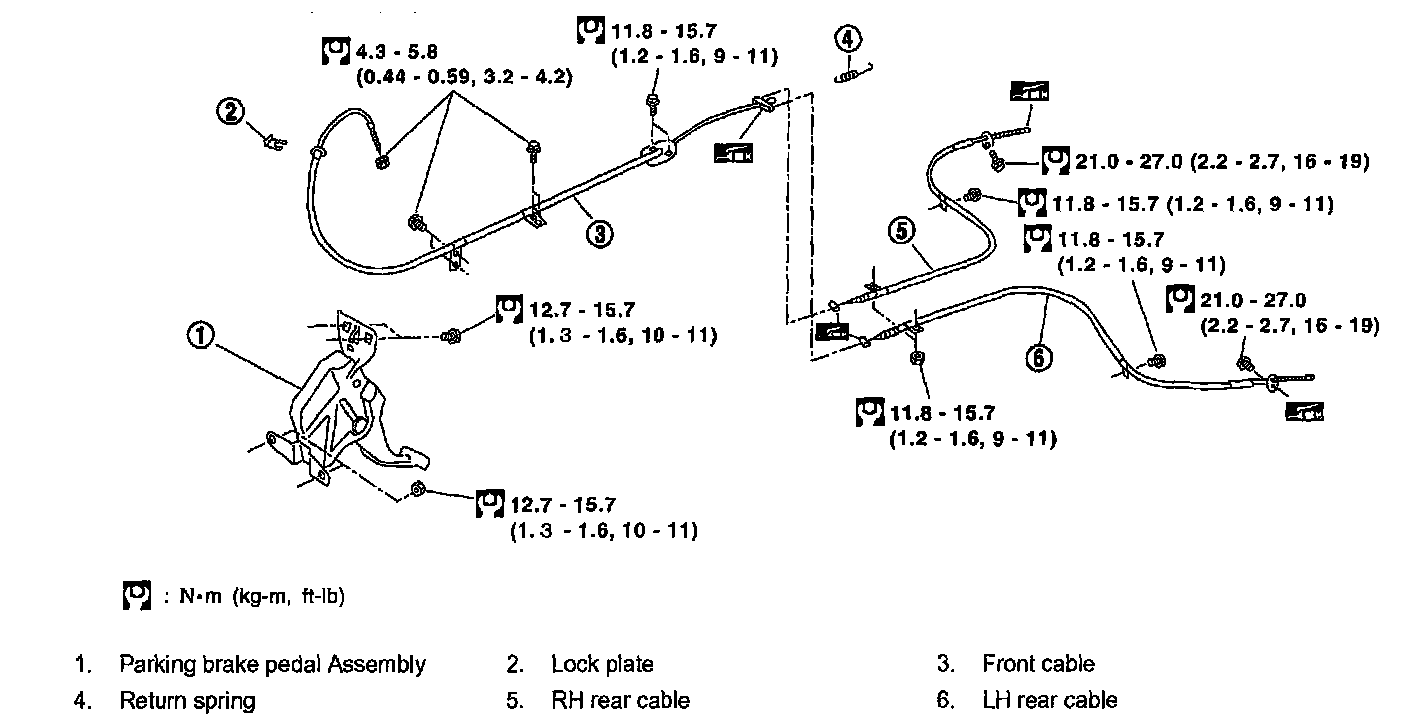 4.3 - 5.8
(0.44 - 0.59, 3.2 - 4.2)

11.8 - 15.7
(1.2 - 1.6, 9 - 11)

4

2

3

21.0 - 27.0 (2.2 - 2.7, 16 - 19)

11.8 - 15.7 (1.2 - 1.6, 9 - 11)

5

11.8 - 15.7
(1.2 - 1.6, 9 - 11)

21.0 - 27.0
(2.2 - 2.7, 16 - 19)

12.7 - 15.7
(1. 3 - 1.6, 10 - 11)

1

6

11.8 - 15.7
(1.2 - 1.6, 9 - 11)

12.7 - 15.7
(1. 3 - 1.6, 10 - 11)

: N•m (kg-m, ft-lb)

1. Parking brake pedal Assembly
2. Lock plate
3. Front cable
4. Return spring
5. RH rear cable
6. LH rear cable