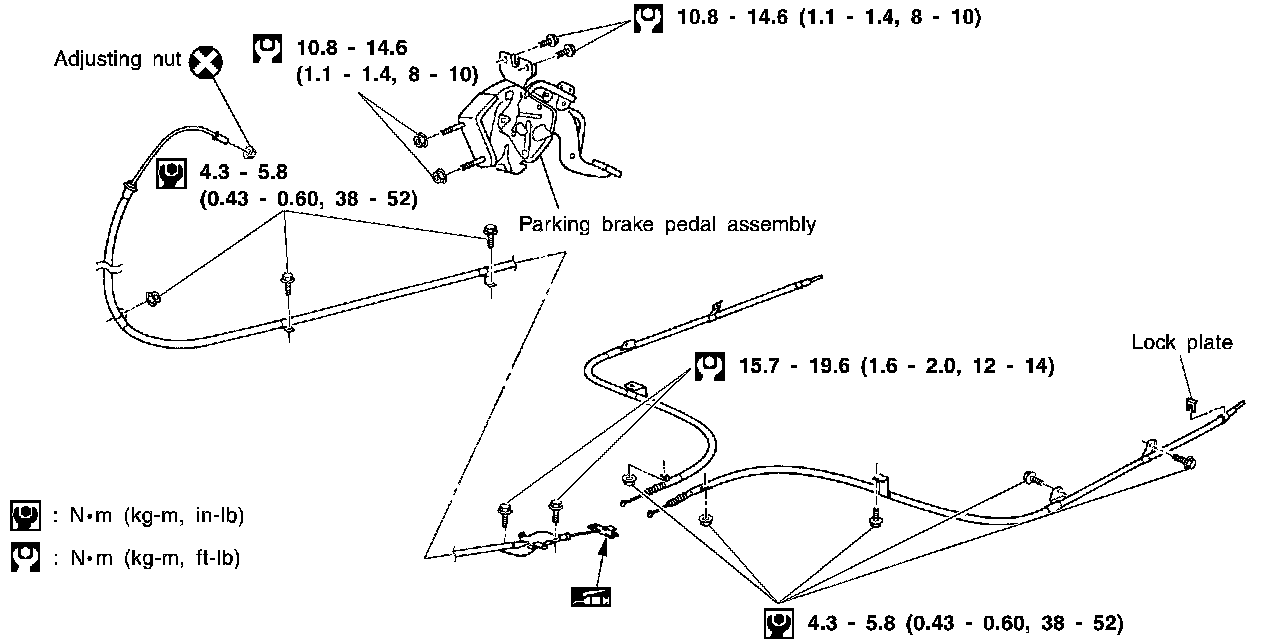 10.8 - 14.6 (1.1 - 1.4, 8 - 10)

Adjusting nut

10.8 - 14.6 (1.1 - 1.4, 8 - 10)

4.3 - 5.8 (0.43 - 0.60, 38 - 52)

Parking brake pedal assembly

Lock plate

15.7 - 19.6 (1.6 - 2.0, 12 - 14)

: N•m (kg-m, in-lb)

: N•m (kg-m, ft-lb)

4.3 - 5.8 (0.43 - 0.60, 38 - 52)