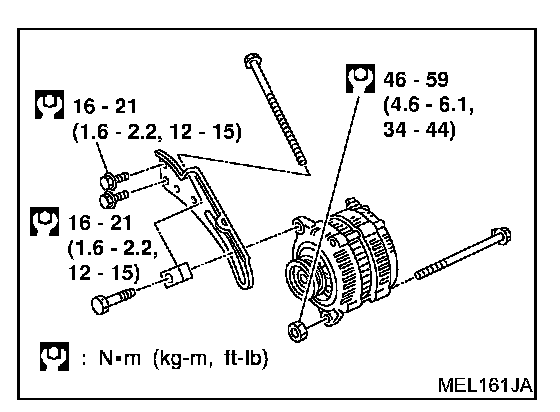 16 - 21
(1.6 - 2.2, 12 - 15)

46 - 59
(4.6 - 6.1,
34 - 44)

16 - 21
(1.6 - 2.2,
12 - 15)

: N•m (kg-m, ft-lb)

MEL161JA