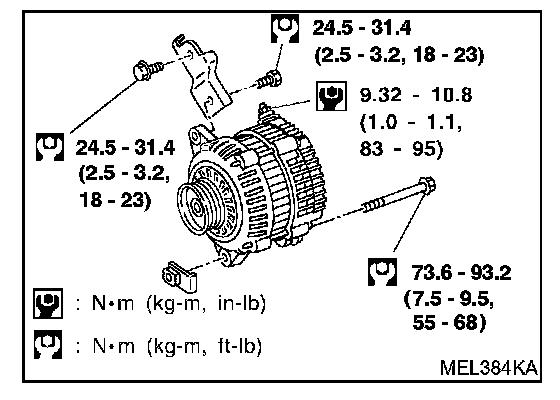 24.5 - 31.4
(2.5 - 3.2, 18 - 23)

9.32 - 10.8
(1.0 - 1.1,
83 - 95)

24.5 - 31.4
(2.5 - 3.2,
18 - 23)

73.6 - 93.2
(7.5 - 9.5,
55 - 68)

: N•m (kg-m, in-lb)

: N•m (kg-m, ft-lb)

MEL384KA