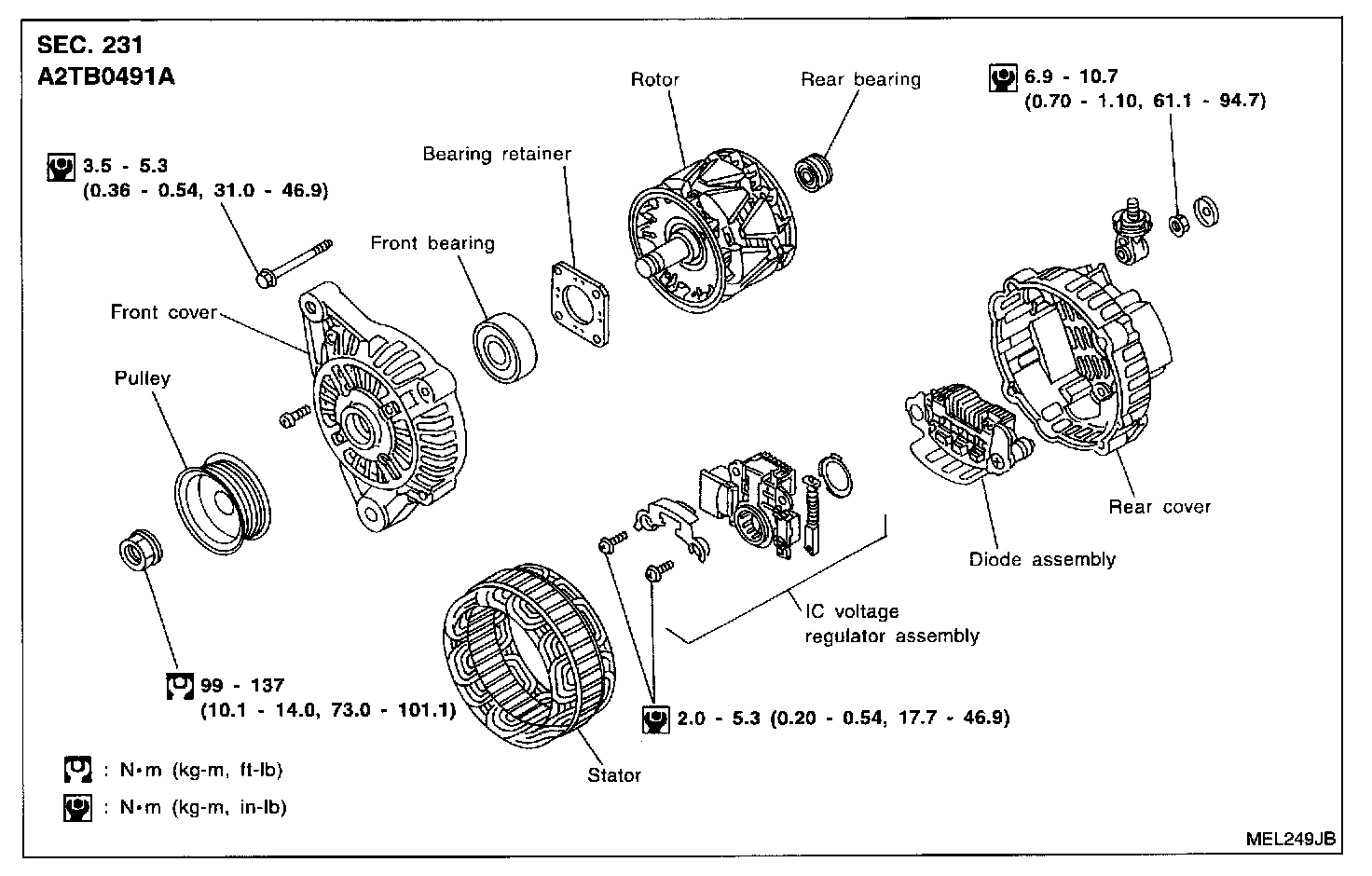 SEC. 231
A2TB0491A

Rotor

Rear bearing

6.9 - 10.7
(0.70 - 1.10, 61.1 - 94.7)

Bearing retainer

3.5 - 5.3
(0.36 - 0.54, 31.0 - 46.9)

Front bearing

Front cover

Pulley

Rear cover

Diode assembly

IC voltage
regulator assembly

99 - 137
(10.1 - 14.0, 73.0 - 101.1)

2.0 - 5.3 (0.20 - 0.54, 17.7 - 46.9)

Stator

: N•m (kg-m, ft-lb)

: N•m (kg-m, in-lb)

MEL249JB