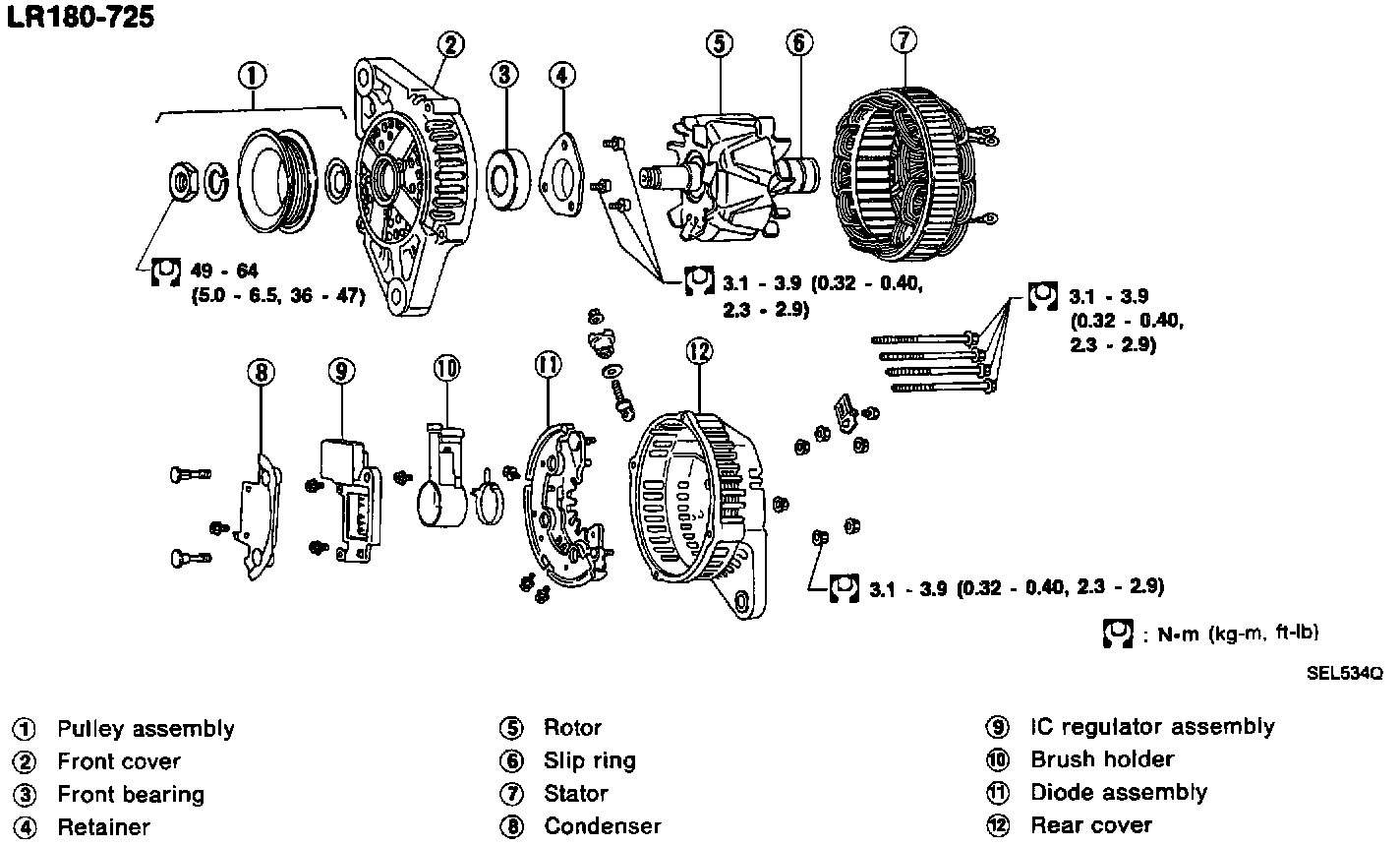 LR180-725

①

②

③

④

⑤

⑥

⑦

49 - 64
(5.0 - 6.5, 36 - 47)

3.1 - 3.9 (0.32 - 0.40, 2.3 - 2.9)

3.1 - 3.9
(0.32 - 0.40,
2.3 - 2.9)

⑧

⑨

⑩

⑪

⑫

3.1 - 3.9 (0.32 - 0.40, 2.3 - 2.9)

: N•m (kg-m, ft-lb)

SEL534Q

① Pulley assembly
② Front cover
③ Front bearing
④ Retainer

⑤ Rotor
⑥ Slip ring
⑦ Stator
⑧ Condenser

⑨ IC regulator assembly
⑩ Brush holder
⑪ Diode assembly
⑫ Rear cover