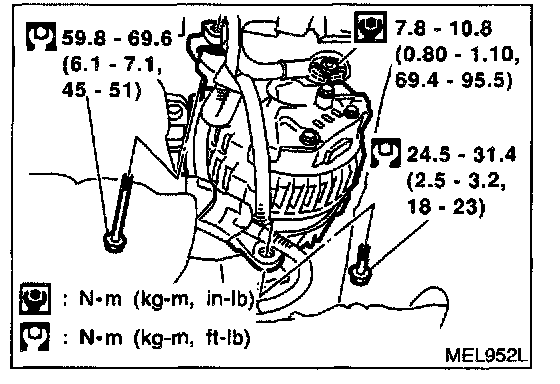 59.8 - 69.6 (6.1 - 7.1, 45 - 51)

7.8 - 10.8 (0.80 - 1.10, 69.4 - 95.5)

24.5 - 31.4 (2.5 - 3.2, 18 - 23)

: N•m (kg-m, in-lb)

: N•m (kg-m, ft-lb)

MEL952L