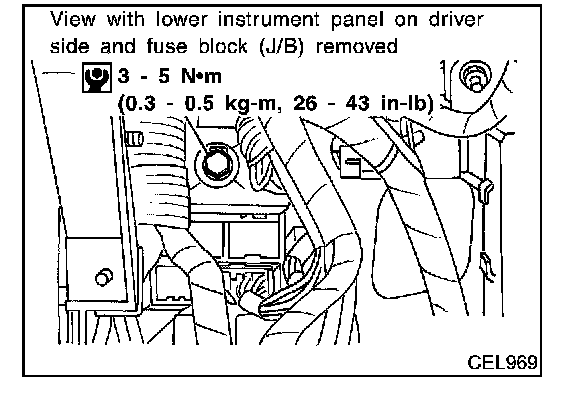 View with lower instrument panel on driver side and fuse block (J/B) removed

3 - 5 N•m
(0.3 - 0.5 kg-m, 26 - 43 in-lb)

CEL969