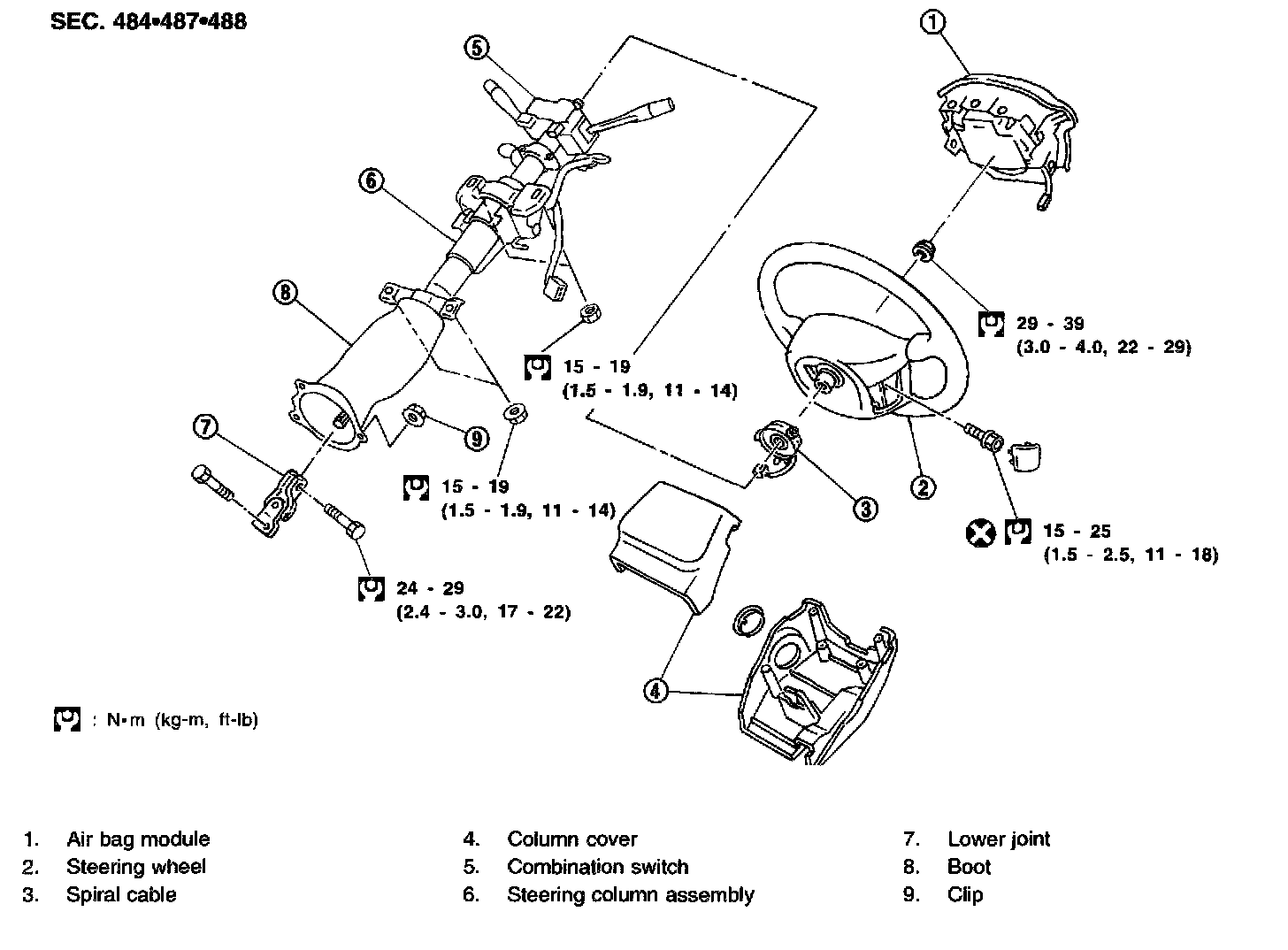 SEC. 484•487•488

5

1

6

8

29 - 39
(3.0 - 4.0, 22 - 29)

15 - 19
(1.5 - 1.9, 11 - 14)

7

9

15 - 19
(1.5 - 1.9, 11 - 14)

3

2

15 - 25
(1.5 - 2.5, 11 - 18)

24 - 29
(2.4 - 3.0, 17 - 22)

4

: N•m (kg-m, ft-lb)

1. Air bag module
2. Steering wheel
3. Spiral cable

4. Column cover
5. Combination switch
6. Steering column assembly

7. Lower joint
8. Boot
9. Clip