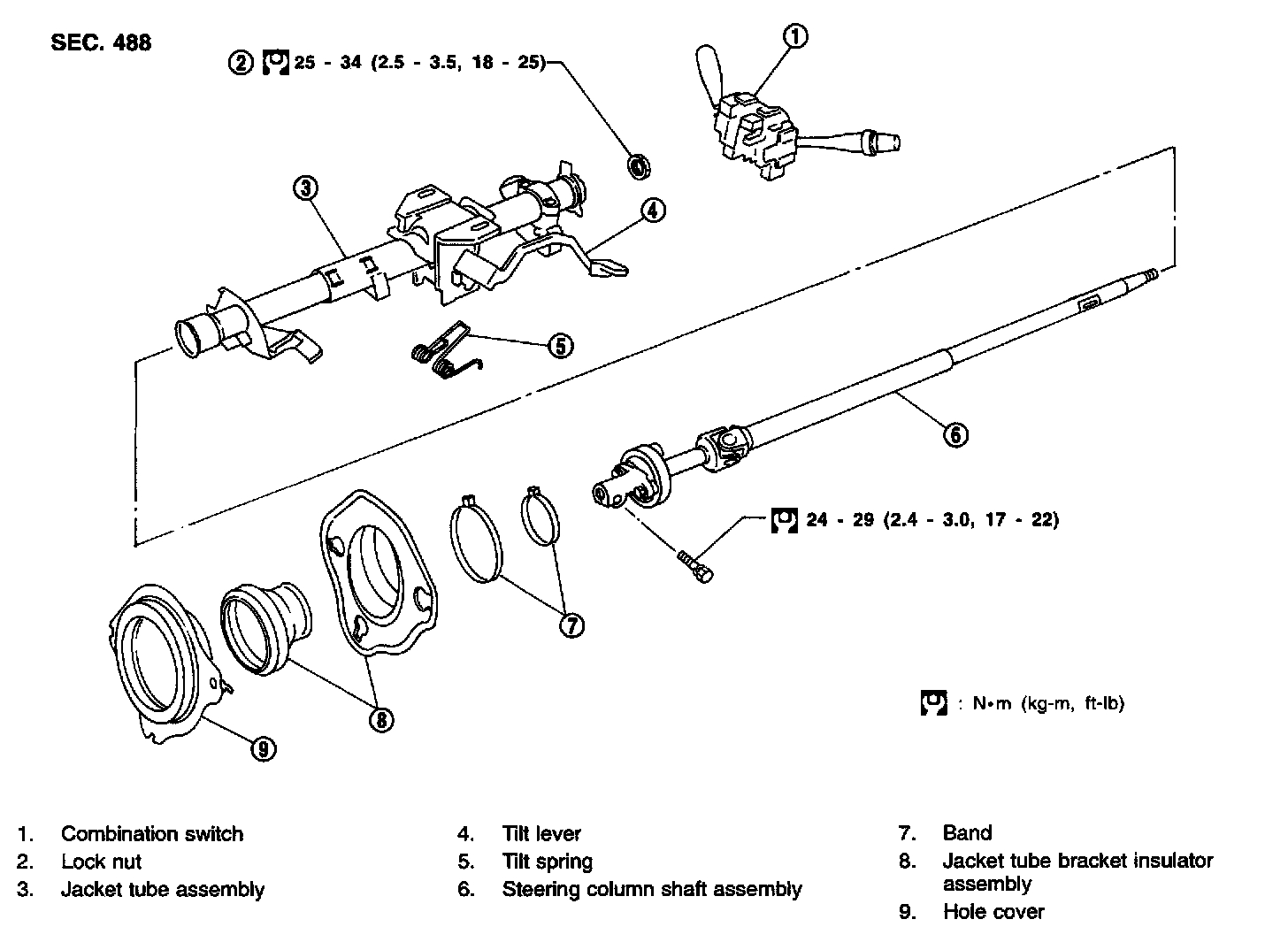 SEC. 488

② 25 - 34 (2.5 - 3.5, 18 - 25)

①

③

④

⑤

⑥

24 - 29 (2.4 - 3.0, 17 - 22)

⑦

⑧

⑨

: N•m (kg-m, ft-lb)

1. Combination switch
2. Lock nut
3. Jacket tube assembly

4. Tilt lever
5. Tilt spring
6. Steering column shaft assembly

7. Band
8. Jacket tube bracket insulator assembly
9. Hole cover