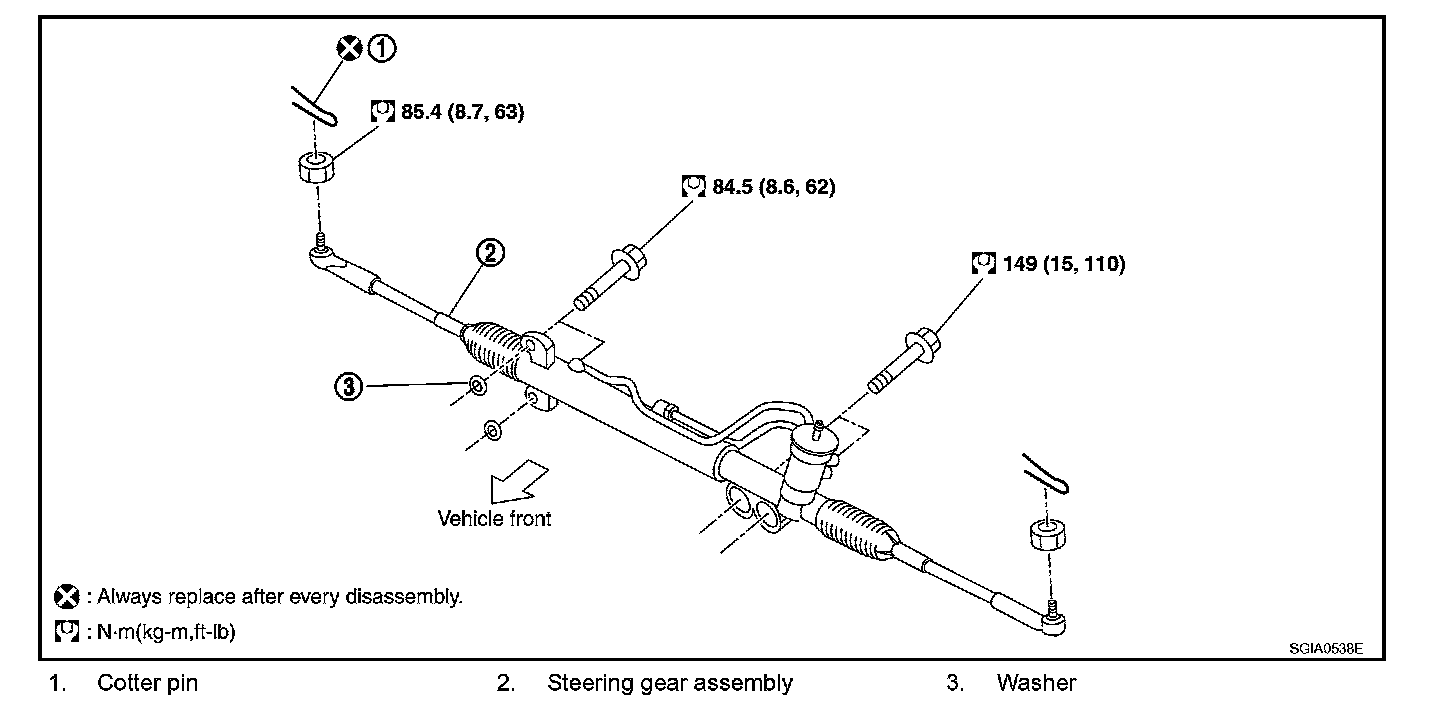 1

85.4 (8.7, 63)

84.5 (8.6, 62)

2

149 (15, 110)

3

Vehicle front

: Always replace after every disassembly.

: N·m(kg-m,ft-lb)

SGIA0538E

1. Cotter pin
2. Steering gear assembly
3. Washer