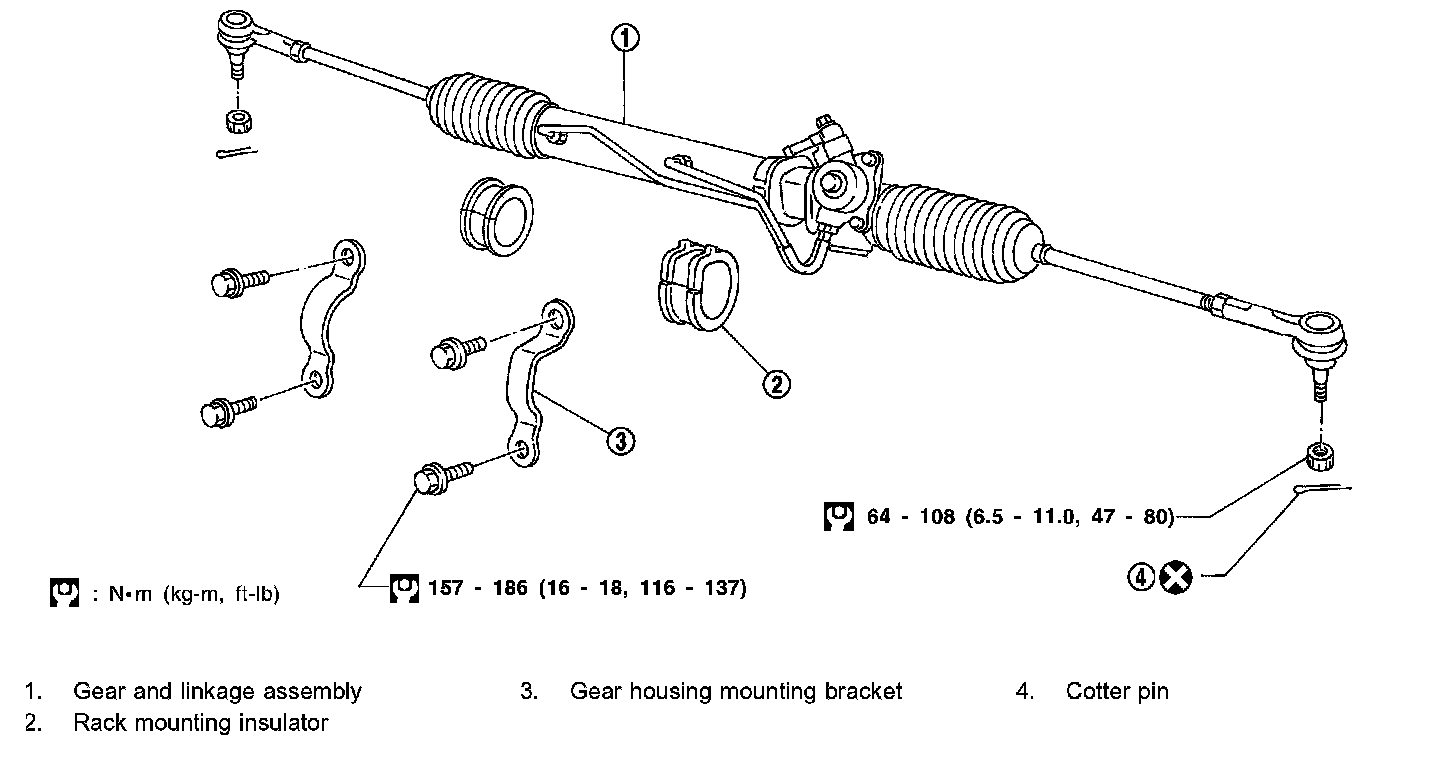 1

2

3

64 - 108 (6.5 - 11.0, 47 - 80)

4

: N•m (kg-m, ft-lb)

157 - 186 (16 - 18, 116 - 137)

1. Gear and linkage assembly
2. Rack mounting insulator

3. Gear housing mounting bracket

4. Cotter pin