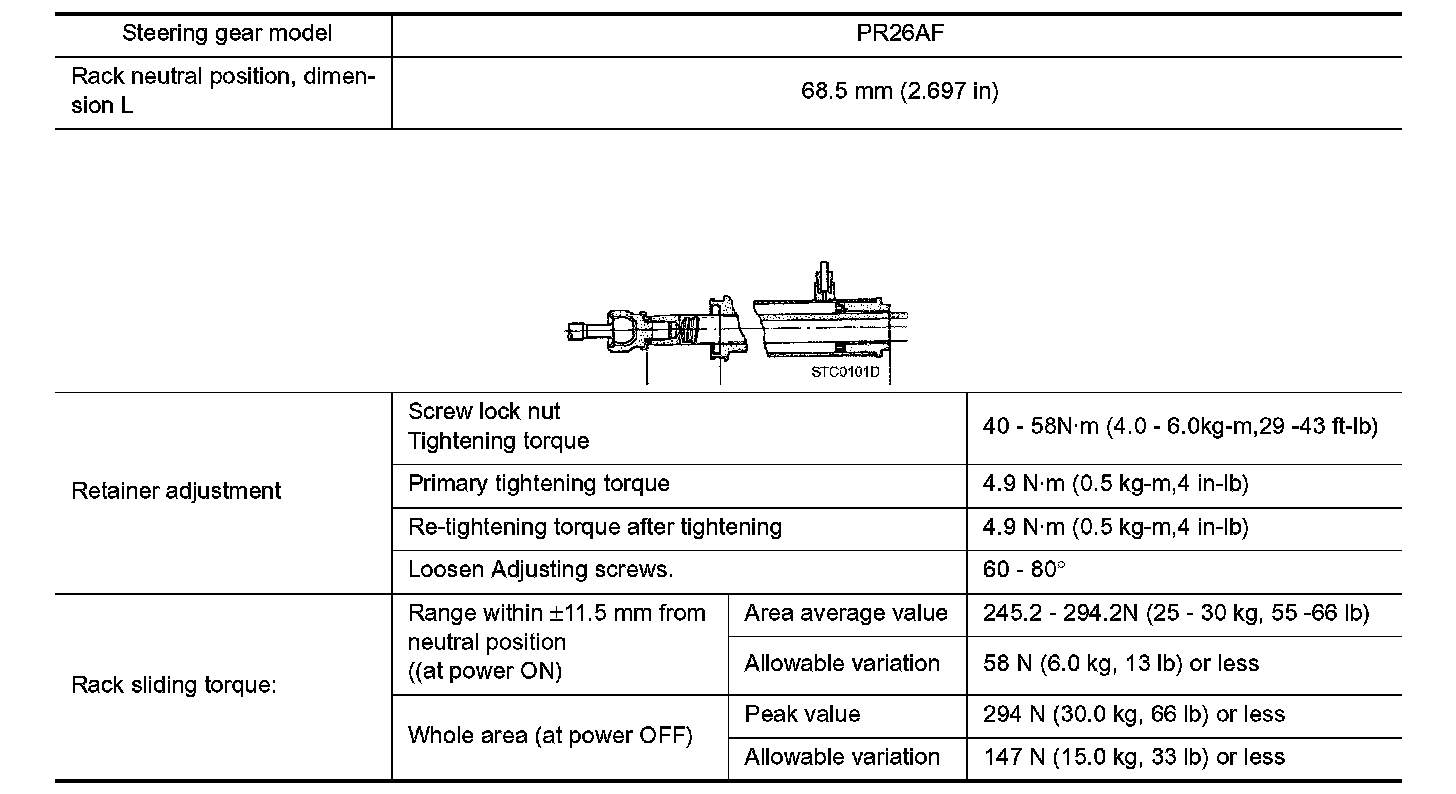 | Steering gear model | PR26AF |
|---|---|
| Rack neutral position, dimension L | 68.5 mm (2.697 in) |

STC0101D

| | | | |
|---|---|---|---|
| Retainer adjustment | Screw lock nut Tightening torque | | 40 - 58N·m (4.0 - 6.0kg-m,29 -43 ft-lb) |
| | Primary tightening torque | | 4.9 N·m (0.5 kg-m,4 in-lb) |
| | Re-tightening torque after tightening | | 4.9 N·m (0.5 kg-m,4 in-lb) |
| | Loosen Adjusting screws. | | 60 - 80° |
| Rack sliding torque: | Range within ±11.5 mm from neutral position ((at power ON) | Area average value | 245.2 - 294.2N (25 - 30 kg, 55 -66 lb) |
| | | Allowable variation | 58 N (6.0 kg, 13 lb) or less |
| | Whole area (at power OFF) | Peak value | 294 N (30.0 kg, 66 lb) or less |
| | | Allowable variation | 147 N (15.0 kg, 33 lb) or less |