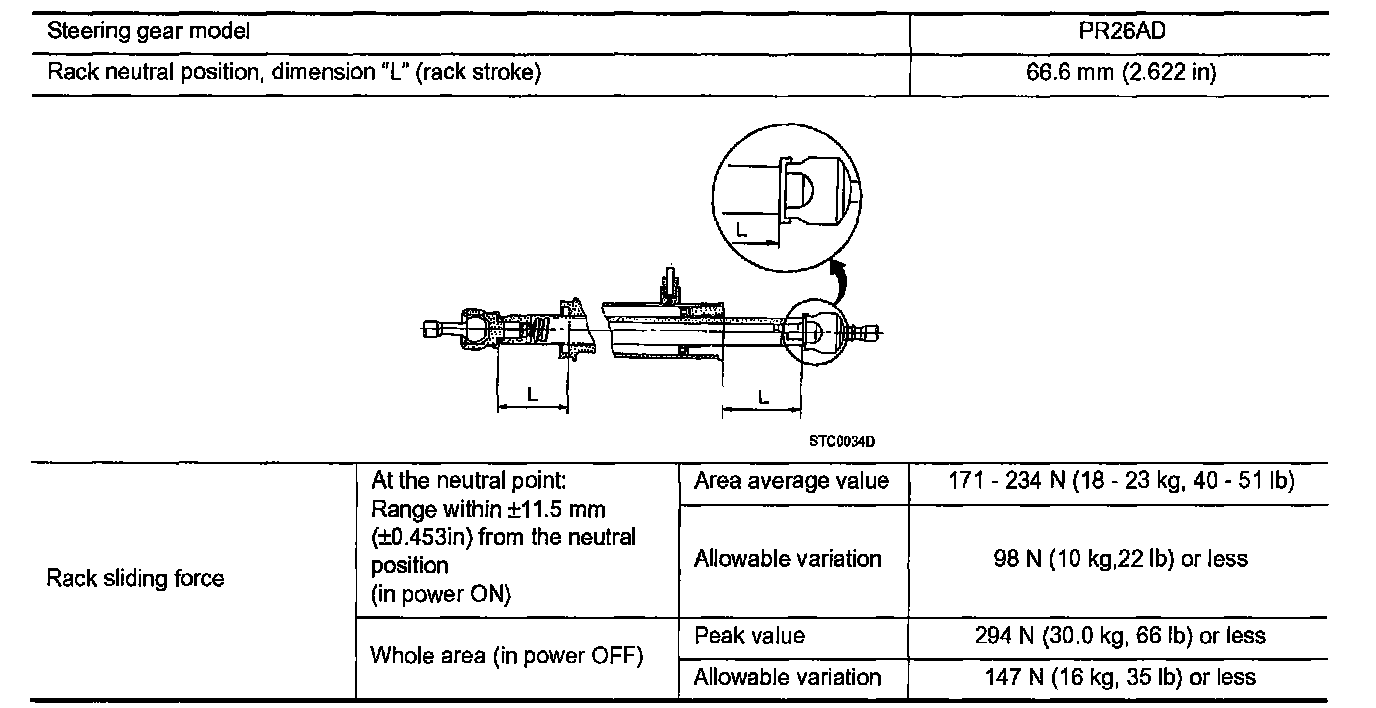 | Steering gear model | PR26AD |
|---|---|
| Rack neutral position, dimension "L" (rack stroke) | 66.6 mm (2.622 in) |

L

L

L

STC0034D

| Rack sliding force | At the neutral point: Range within ±11.5 mm (±0.453in) from the neutral position (in power ON) | Area average value | 171 - 234 N (18 - 23 kg, 40 - 51 lb) |
|---|---|---|---|
| | | Allowable variation | 98 N (10 kg,22 lb) or less |
| | Whole area (in power OFF) | Peak value | 294 N (30.0 kg, 66 lb) or less |
| | | Allowable variation | 147 N (16 kg, 35 lb) or less |