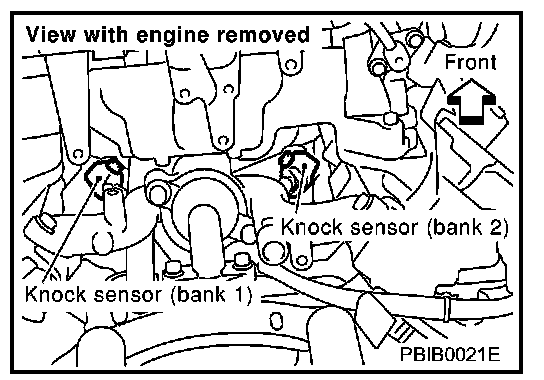 View with engine removed

Front

Knock sensor (bank 2)

Knock sensor (bank 1)

PBIB0021E