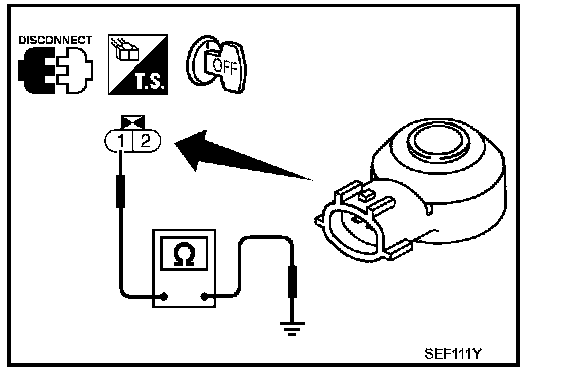 DISCONNECT

T.S.

OFF

1 2

Ω

SEF111Y