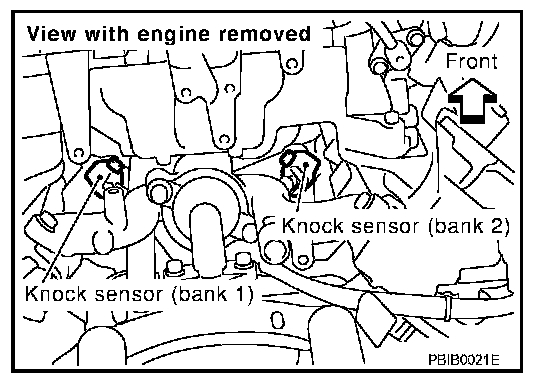 View with engine removed

Front

Knock sensor (bank 2)

Knock sensor (bank 1)

PBIB0021E