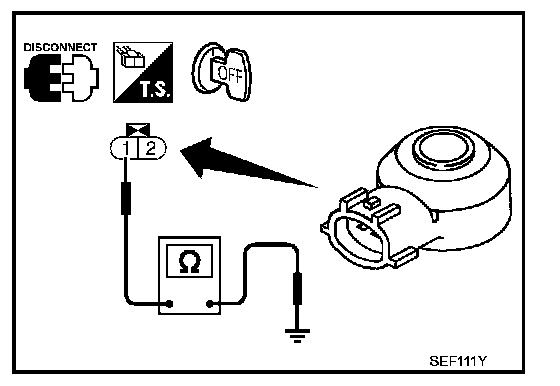 DISCONNECT

T.S.

OFF

1 2

Ω

SEF111Y