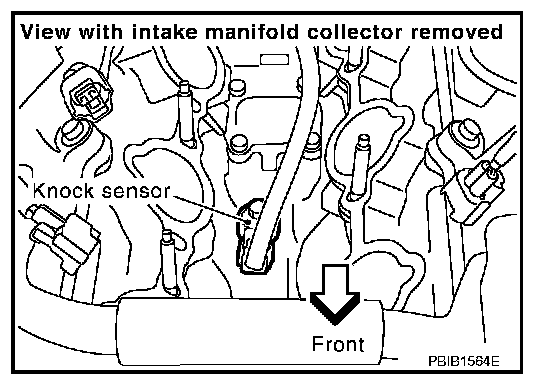 View with intake manifold collector removed

Knock sensor

Front

PBIB1564E