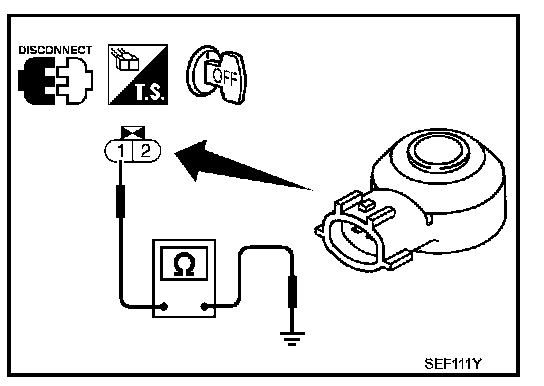 DISCONNECT

T.S.

OFF

1 2

Ω

SEF111Y