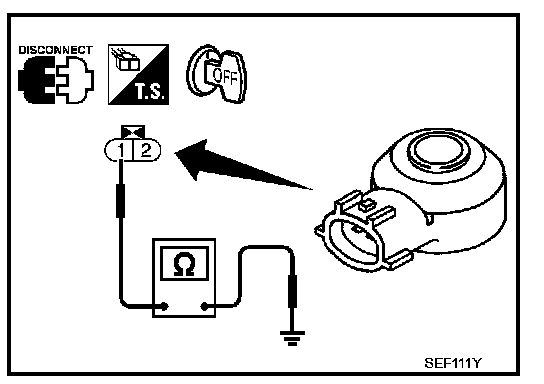 DISCONNECT

T.S.

OFF

1 2

Ω

SEF111Y