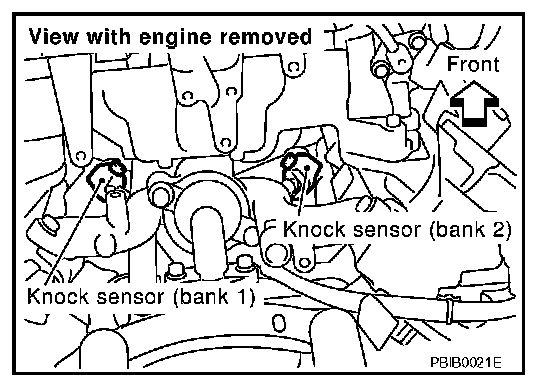 View with engine removed

Front

Knock sensor (bank 2)

Knock sensor (bank 1)

PBIB0021E