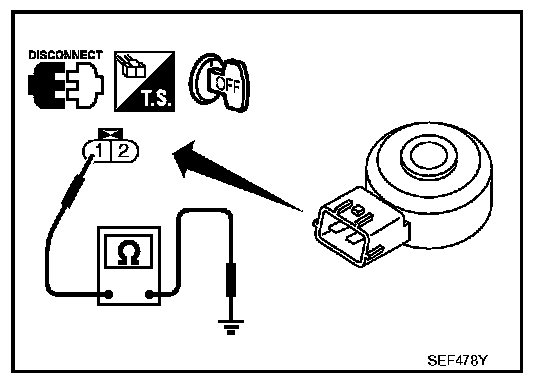 DISCONNECT

T.S.

OFF

1 2

Ω

SEF478Y