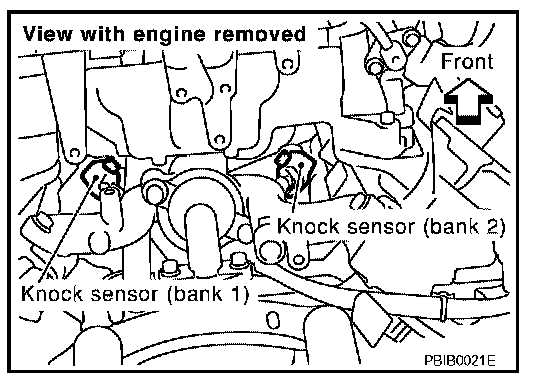 View with engine removed

Front

Knock sensor (bank 2)

Knock sensor (bank 1)

PBIB0021E