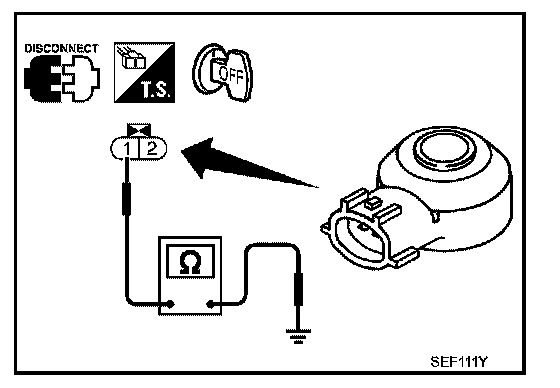 DISCONNECT

T.S.

OFF

1 2

Ω

SEF111Y