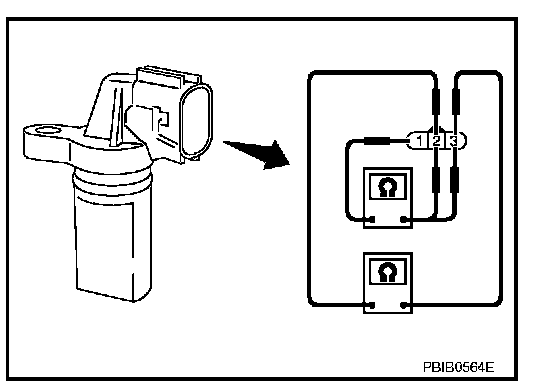 1 2 3

Ω

Ω

PBIB0564E