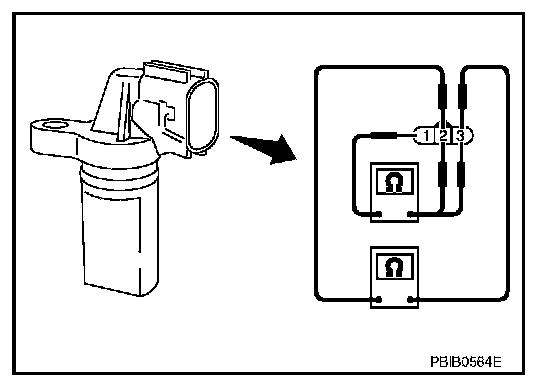 1 2 3

Ω

Ω

PBIB0564E