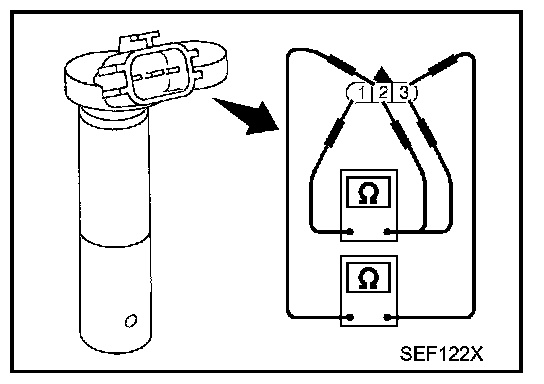 1 2 3

Ω

Ω

SEF122X