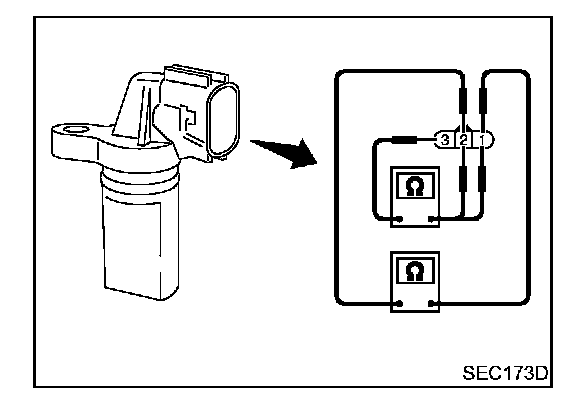 3 2 1

Ω

Ω

SEC173D